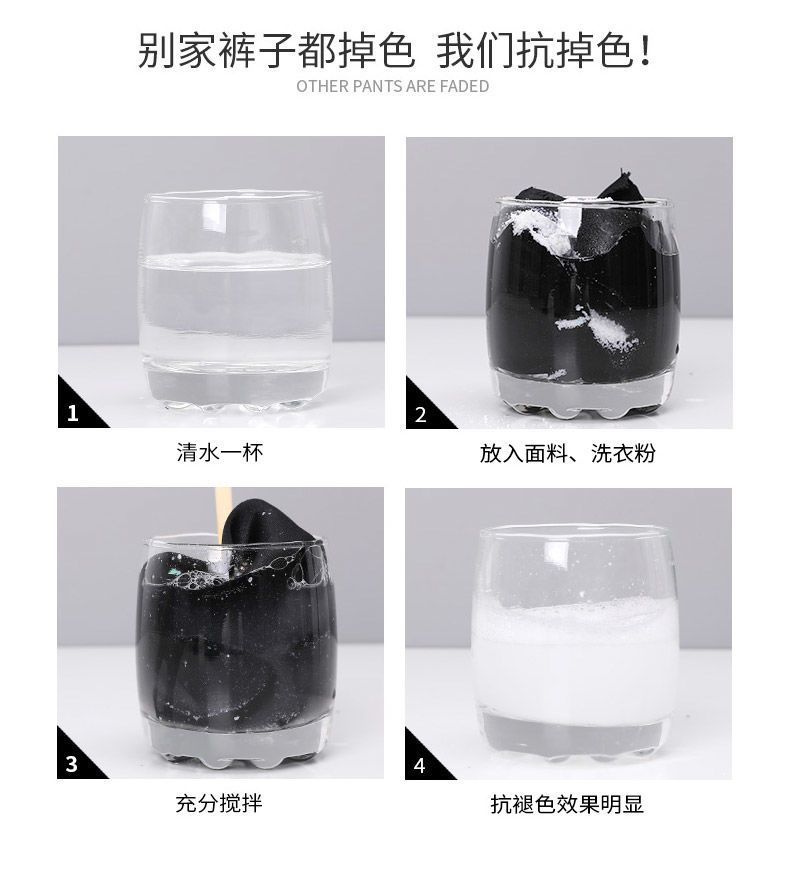 别家裤子都掉色 我们抗掉色！
OTHER PANTS ARE FADED

1
清水一杯

2
放入面料、洗衣粉

3
充分搅拌

4
抗褪色效果明显