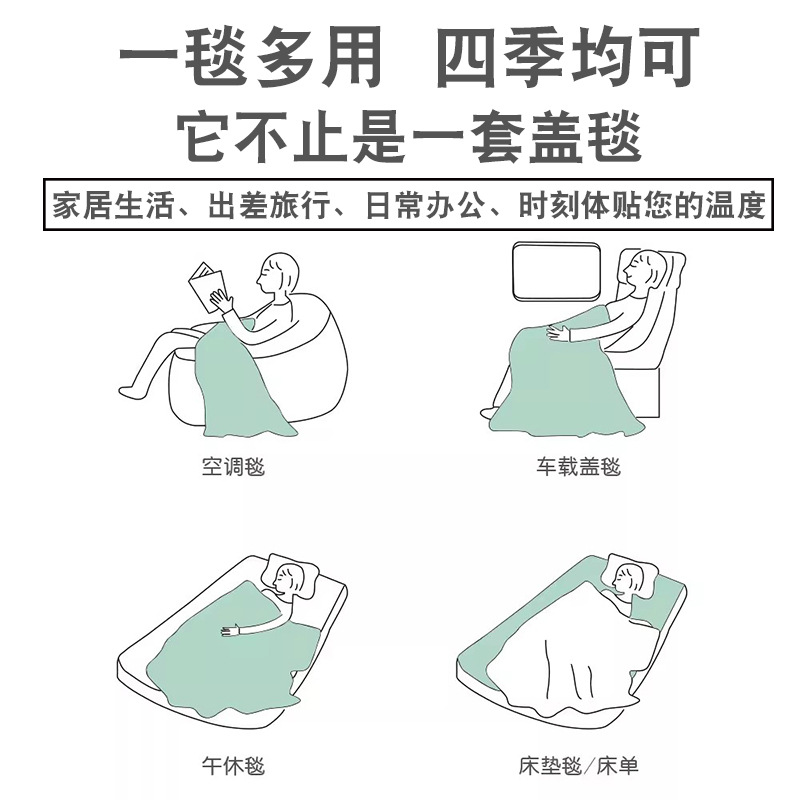 一毯多用 四季均可
它不止是一套盖毯

家居生活、出差旅行、日常办公、时刻体贴您的温度

空调毯

车载盖毯

午休毯

床垫毯/床单