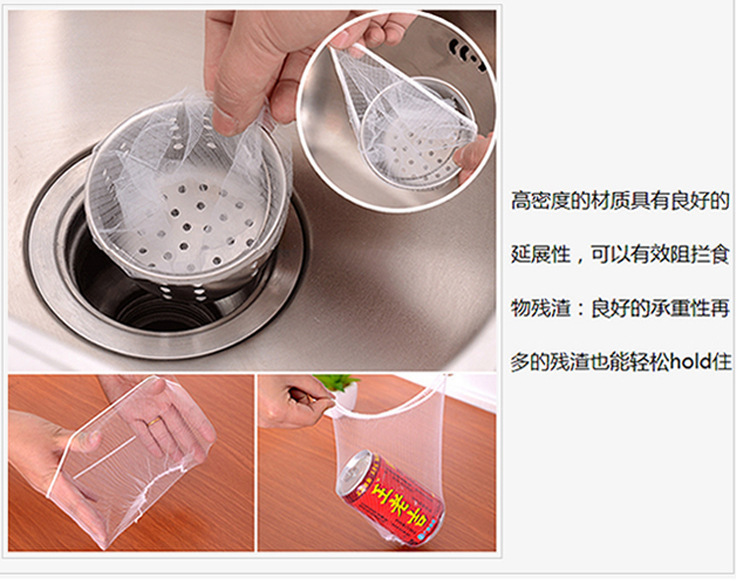 高密度的材质具有良好的延展性，可以有效阻拦食物残渣：良好的承重性再多的残渣也能轻松hold住

王老吉