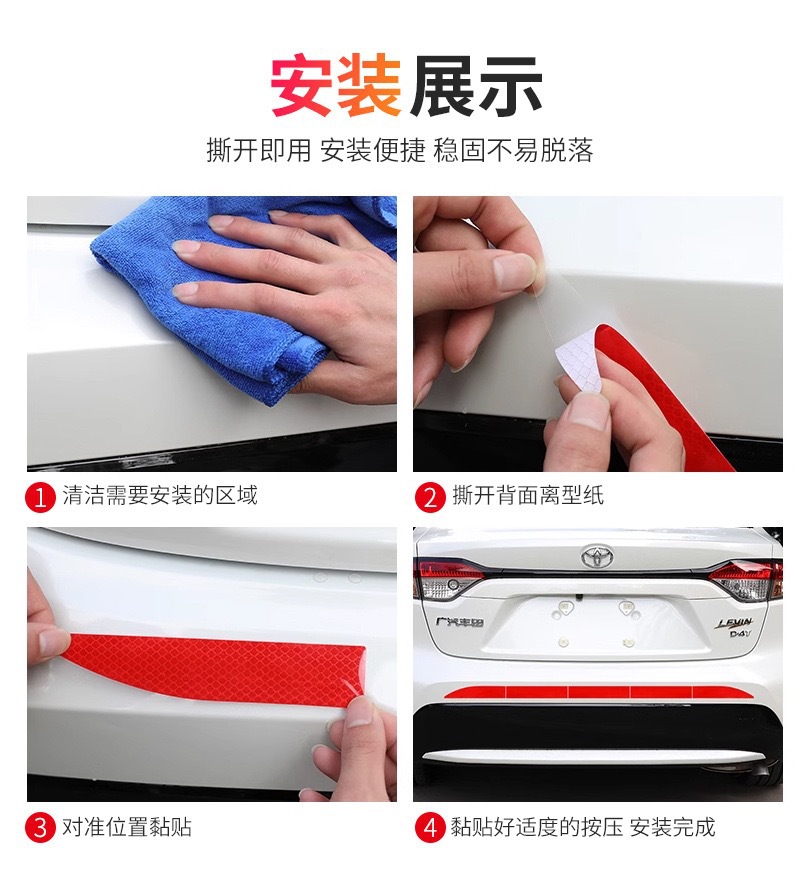 安装展示

撕开即用 安装便捷 稳固不易脱落

1 清洁需要安装的区域

2 撕开背面离型纸

广汽丰田

LEVIN

D-4T

3 对准位置黏贴

4 黏贴好适度的按压 安装完成