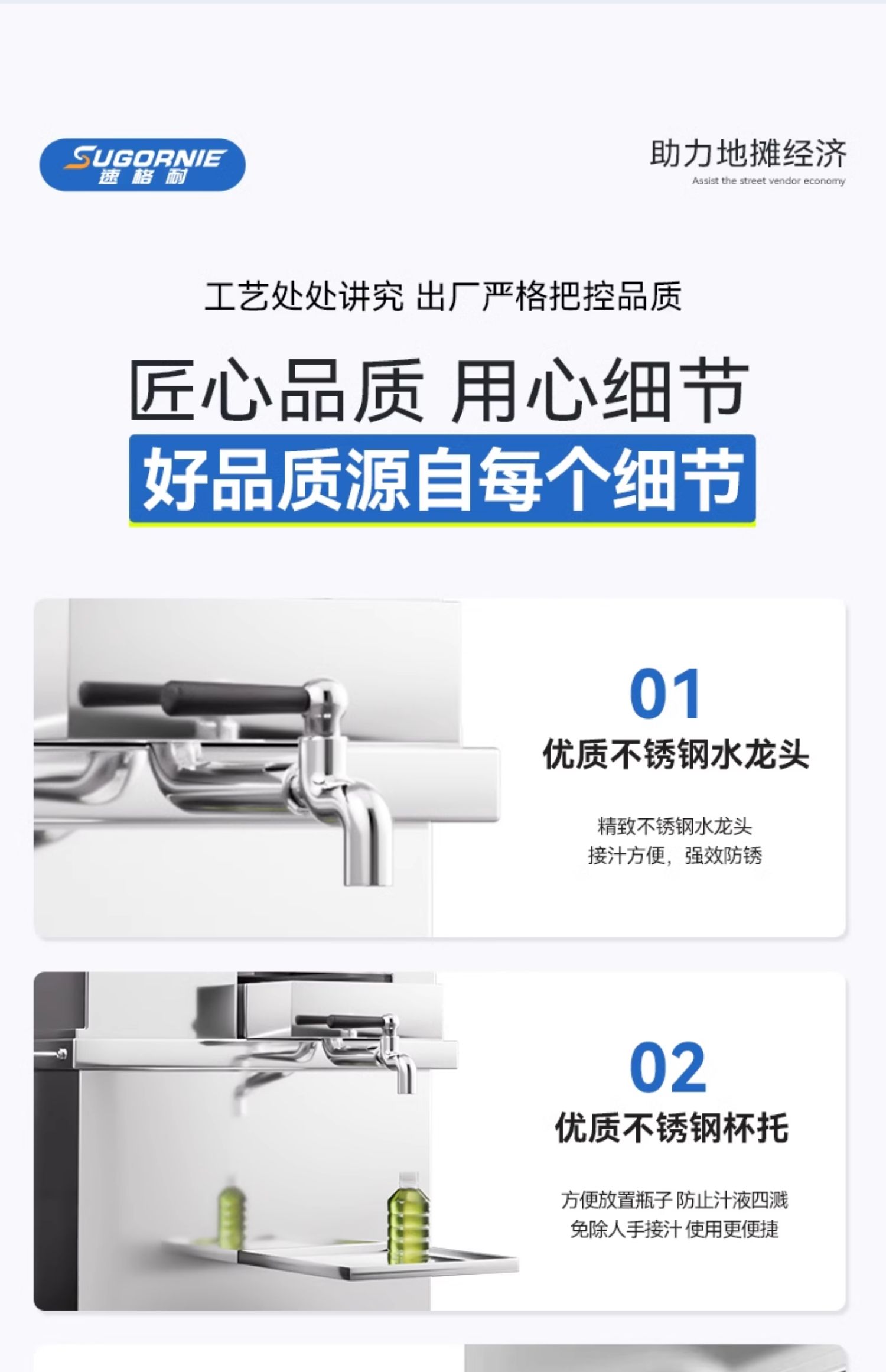 SUGORNIE
速格耐

助力地摊经济
Assist the street vendor economy

工艺处处讲究 出厂严格把控品质

匠心品质 用心细节

好品质源自每个细节

01
优质不锈钢水龙头

精致不锈钢水龙头
接汁方便，强效防锈

02
优质不锈钢杯托

方便放置瓶子 防止汁液四溅
免除人手接汁 使用更便捷