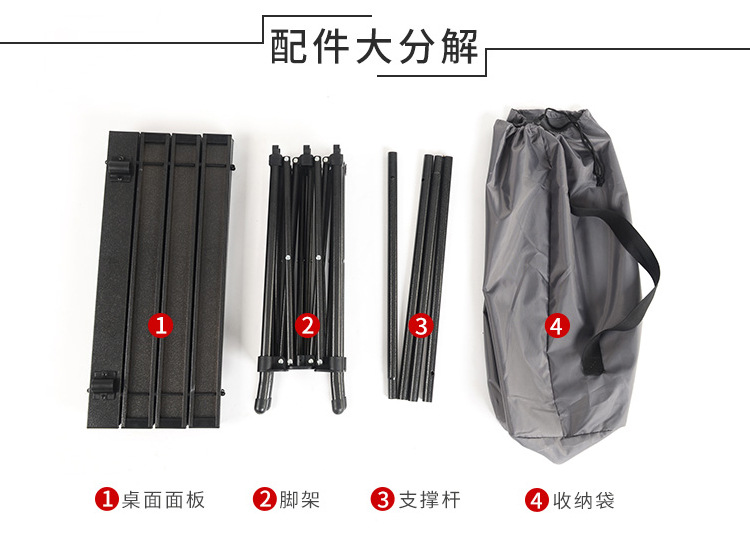 配件大分解

1

2

3

4

1 桌面面板

2 脚架

3 支撑杆

4 收纳袋