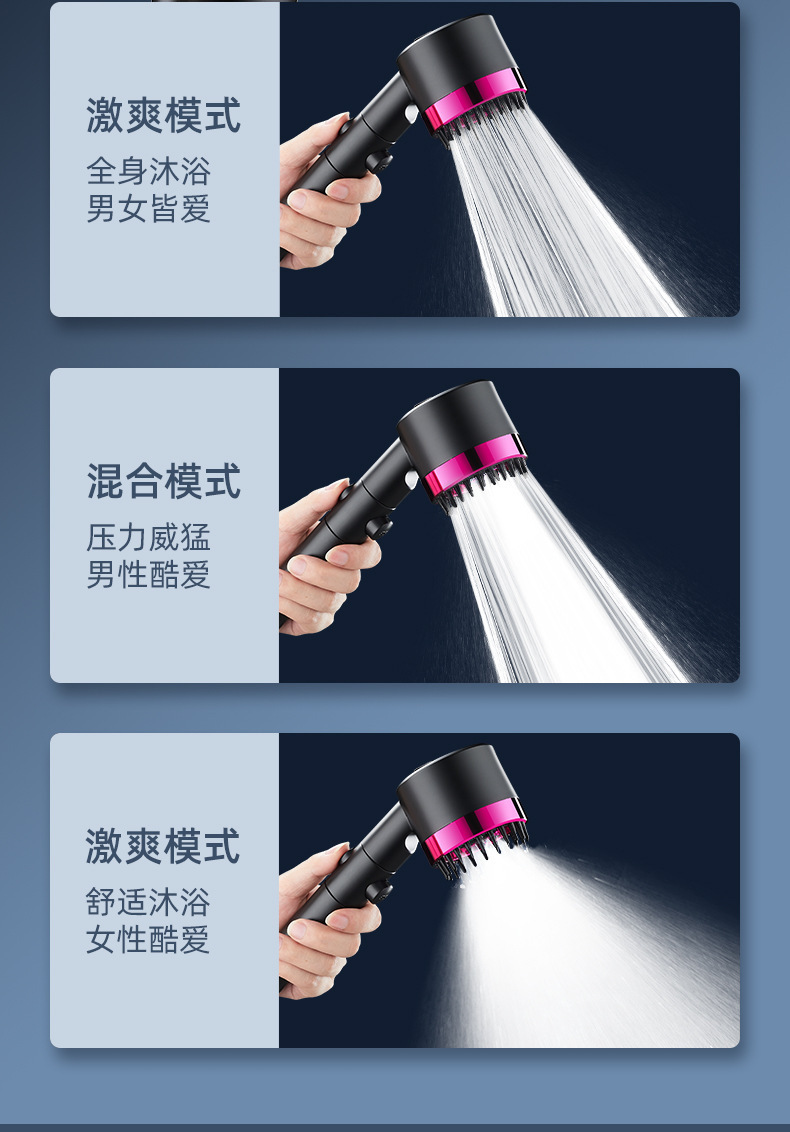 激爽模式
全身沐浴
男女皆爱

混合模式
压力威猛
男性酷爱

激爽模式
舒适沐浴
女性酷爱