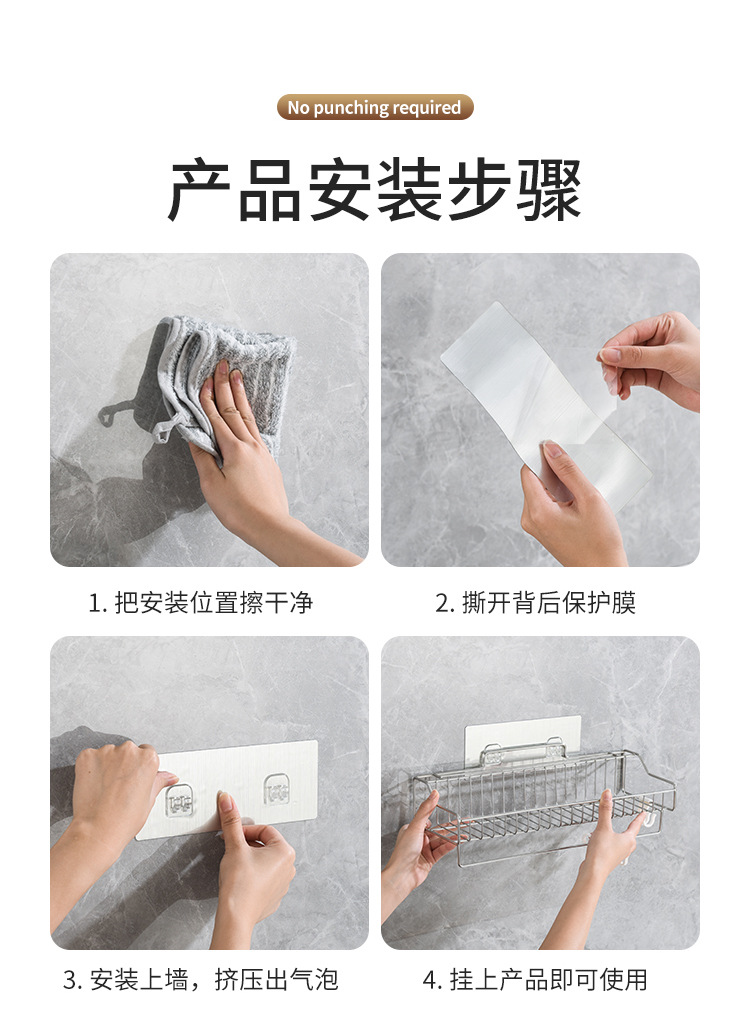 No punching required

产品安装步骤

1. 把安装位置擦干净

2. 撕开背后保护膜

3. 安装上墙，挤压出气泡

4. 挂上产品即可使用