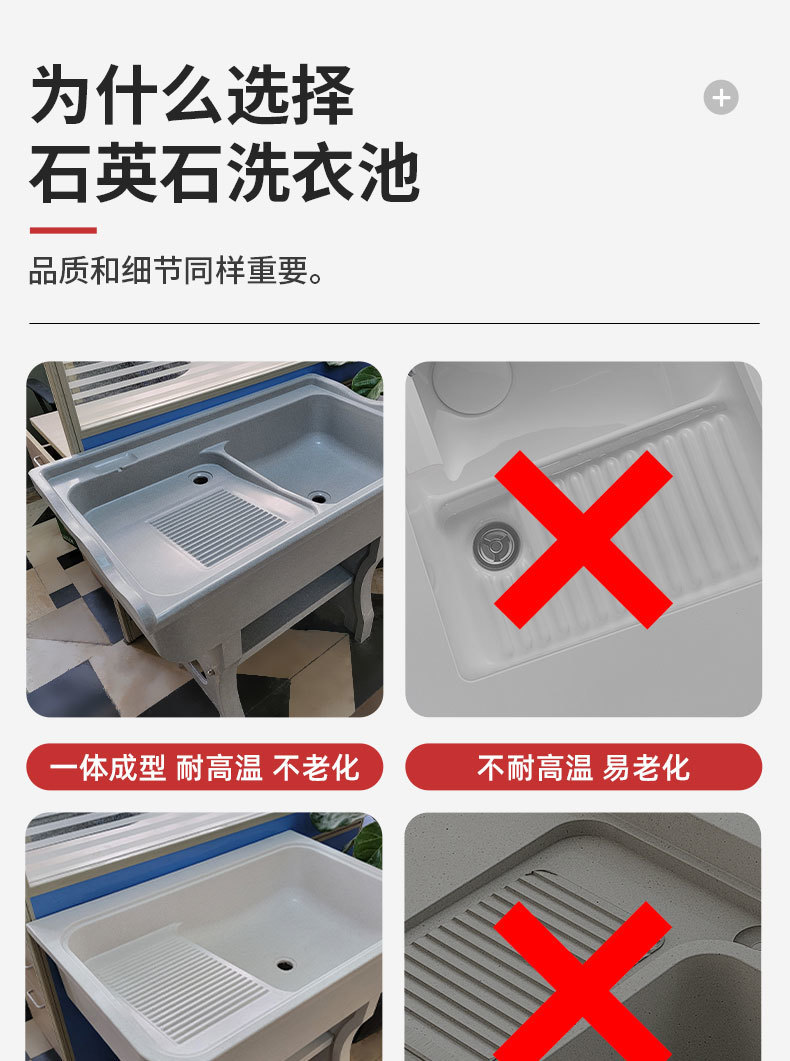 为什么选择
石英石洗衣池

品质和细节同样重要。

一体成型 耐高温 不老化

不耐高温 易老化