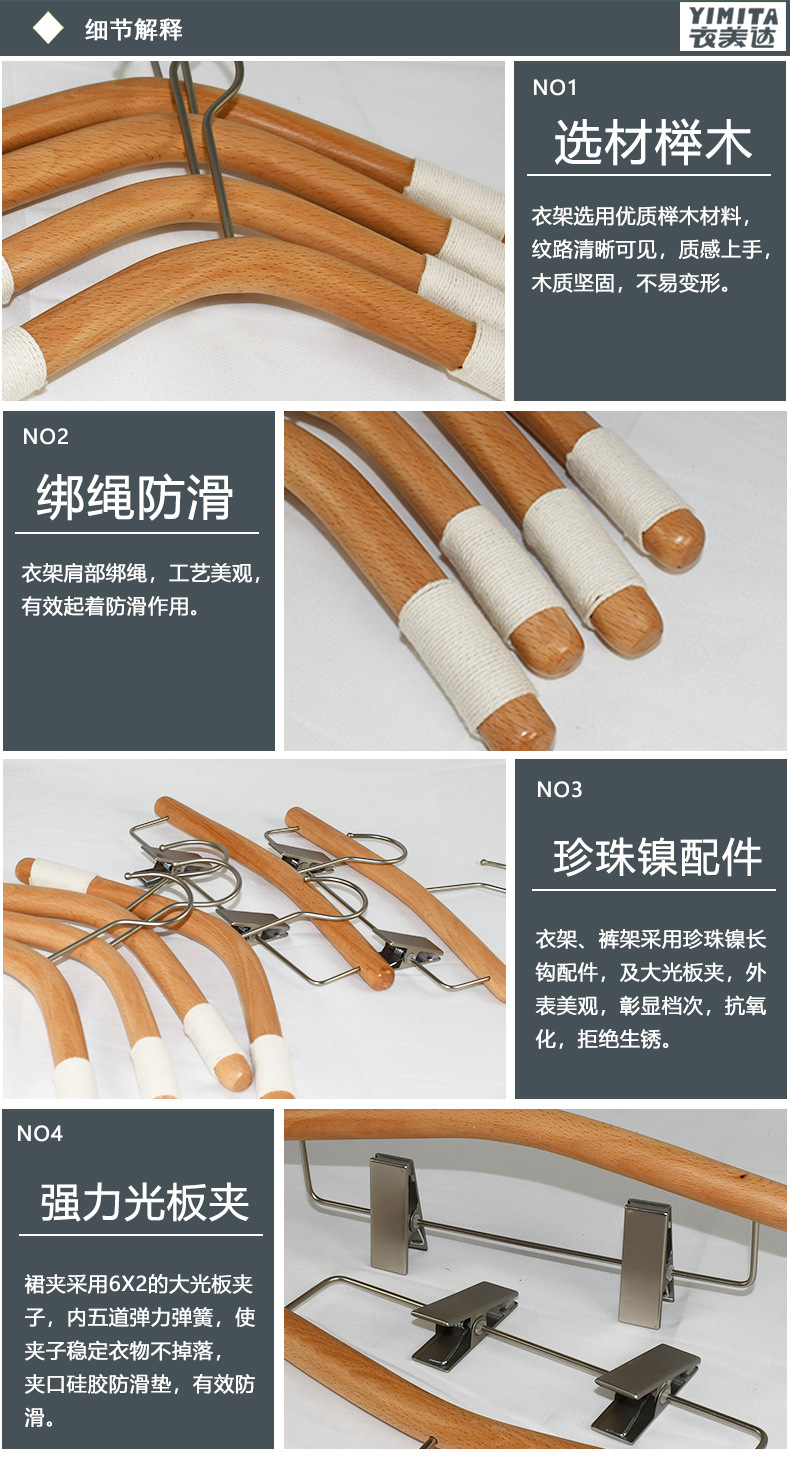 细节解释

YIMITA
衣美达

NO1
选材榉木
衣架选用优质榉木材料，纹路清晰可见，质感上手，木质坚固，不易变形。

NO2
绑绳防滑
衣架肩部绑绳，工艺美观，有效起着防滑作用。

NO3
珍珠镍配件
衣架、裤架采用珍珠镍长钩配件，及大光板夹，外表美观，彰显档次，抗氧化，拒绝生锈。

NO4
强力光板夹
裙夹采用6X2的大光板夹子，内五道弹力弹簧，使夹子稳定衣物不掉落，夹口硅胶防滑垫，有效防滑。