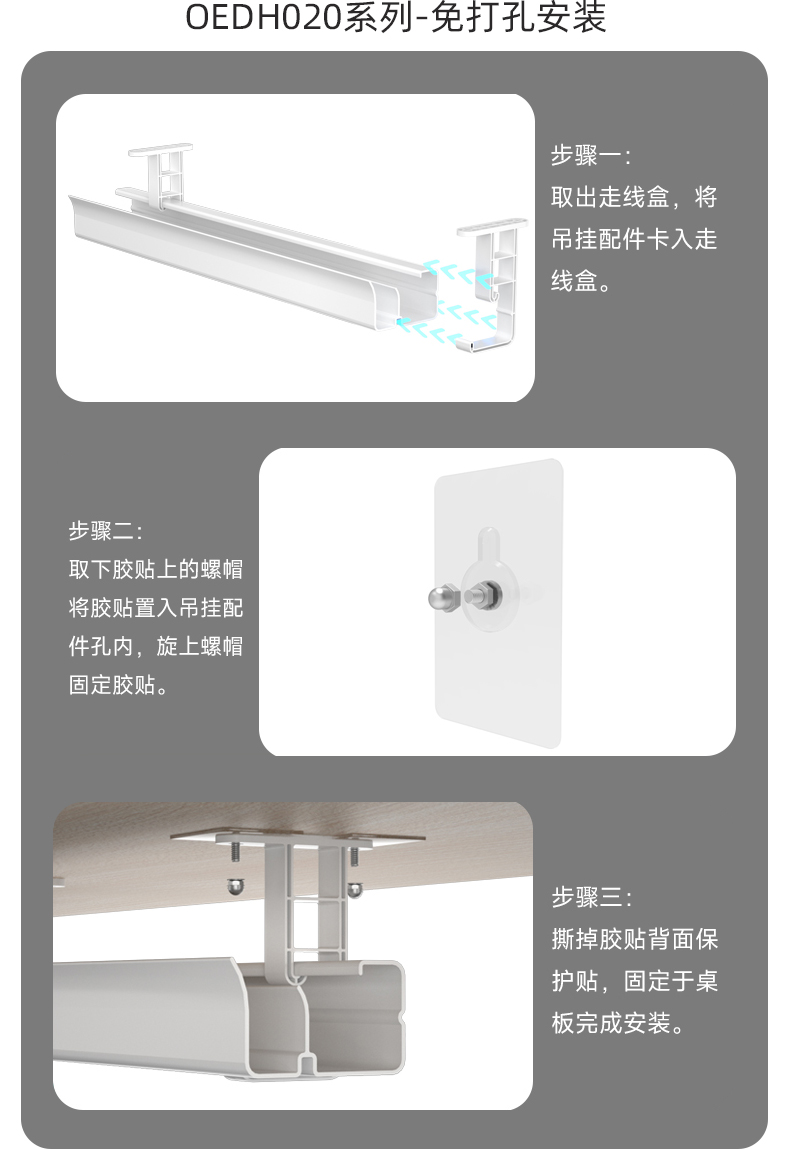 OEDH020系列-免打孔安装

步骤一:
取出走线盒，将吊挂配件卡入走线盒。

步骤二:
取下胶贴上的螺帽将胶贴置入吊挂配件孔内，旋上螺帽固定胶贴。

步骤三:
撕掉胶贴背面保护贴，固定于桌板完成安装。