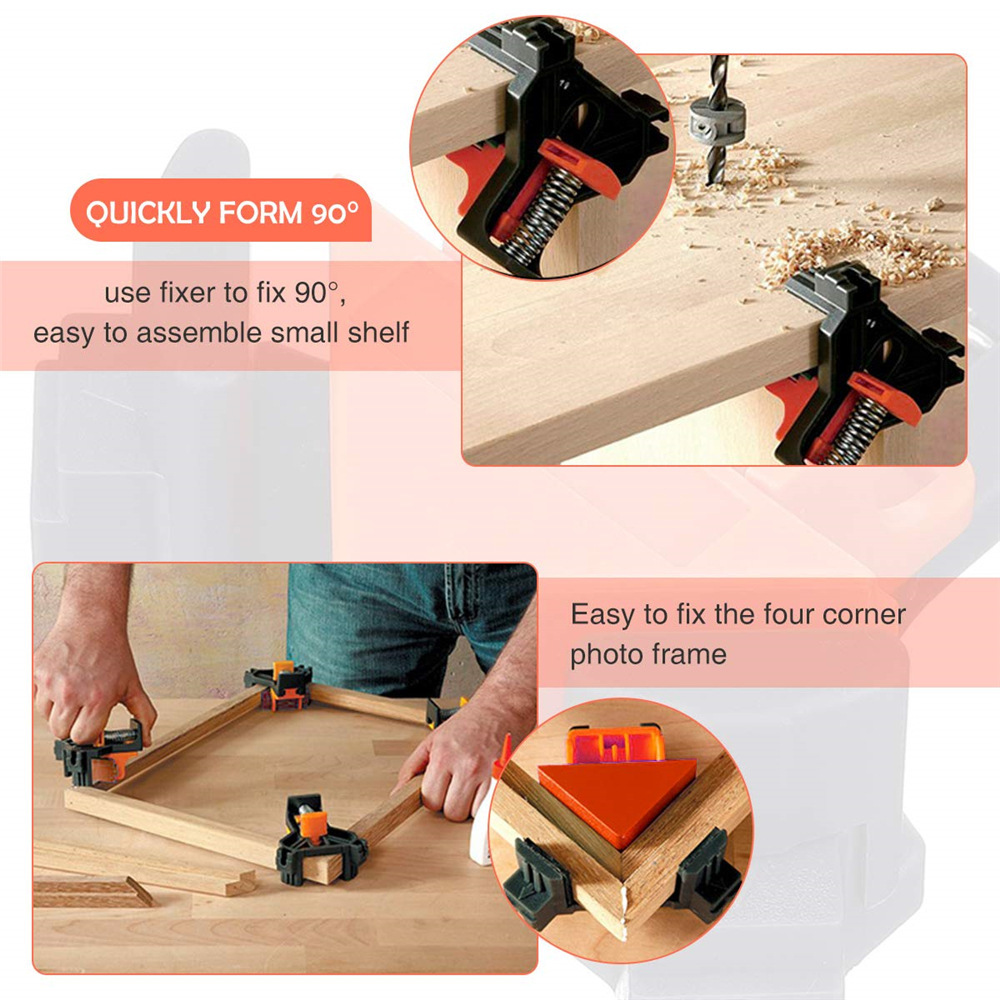 QUICKLY FORM 90°

use fixer to fix 90°, easy to assemble small shelf

Easy to fix the four corner photo frame