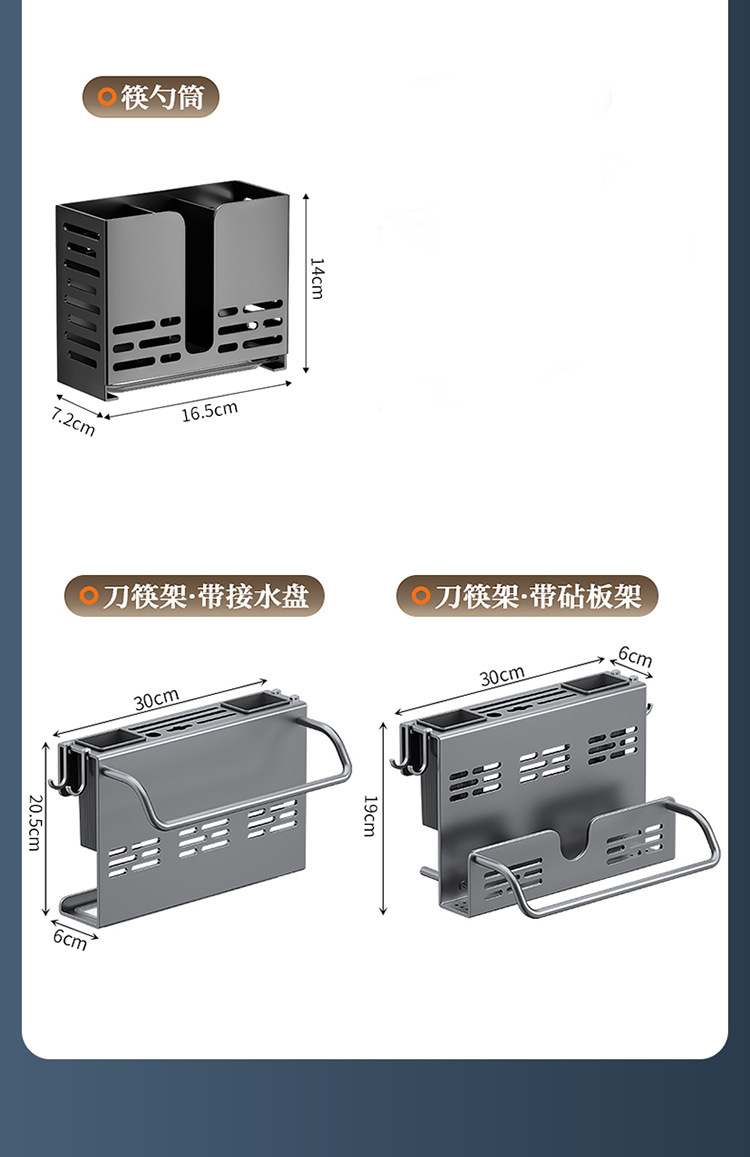 筷勺筒

14cm
7.2cm
16.5cm

刀筷架·带接水盘

30cm
20.5cm
6cm

刀筷架·带砧板架

30cm
6cm
19cm