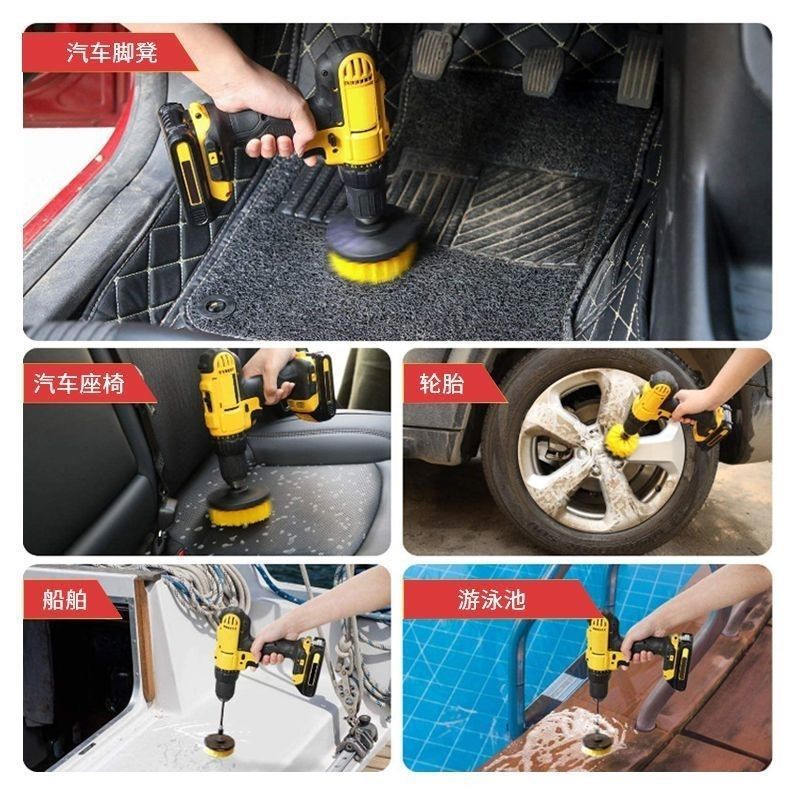 汽车脚凳

汽车座椅

轮胎

船舶

游泳池