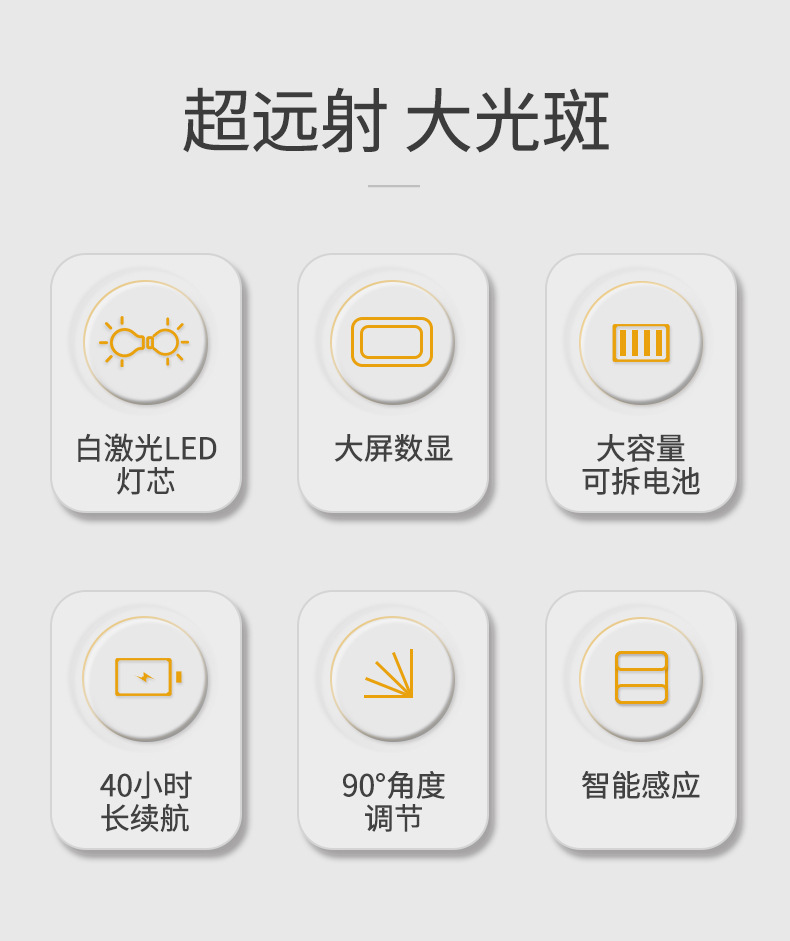 超远射 大光斑

白激光LED
灯芯

大屏数显

大容量
可拆电池

40小时
长续航

90°角度
调节

智能感应