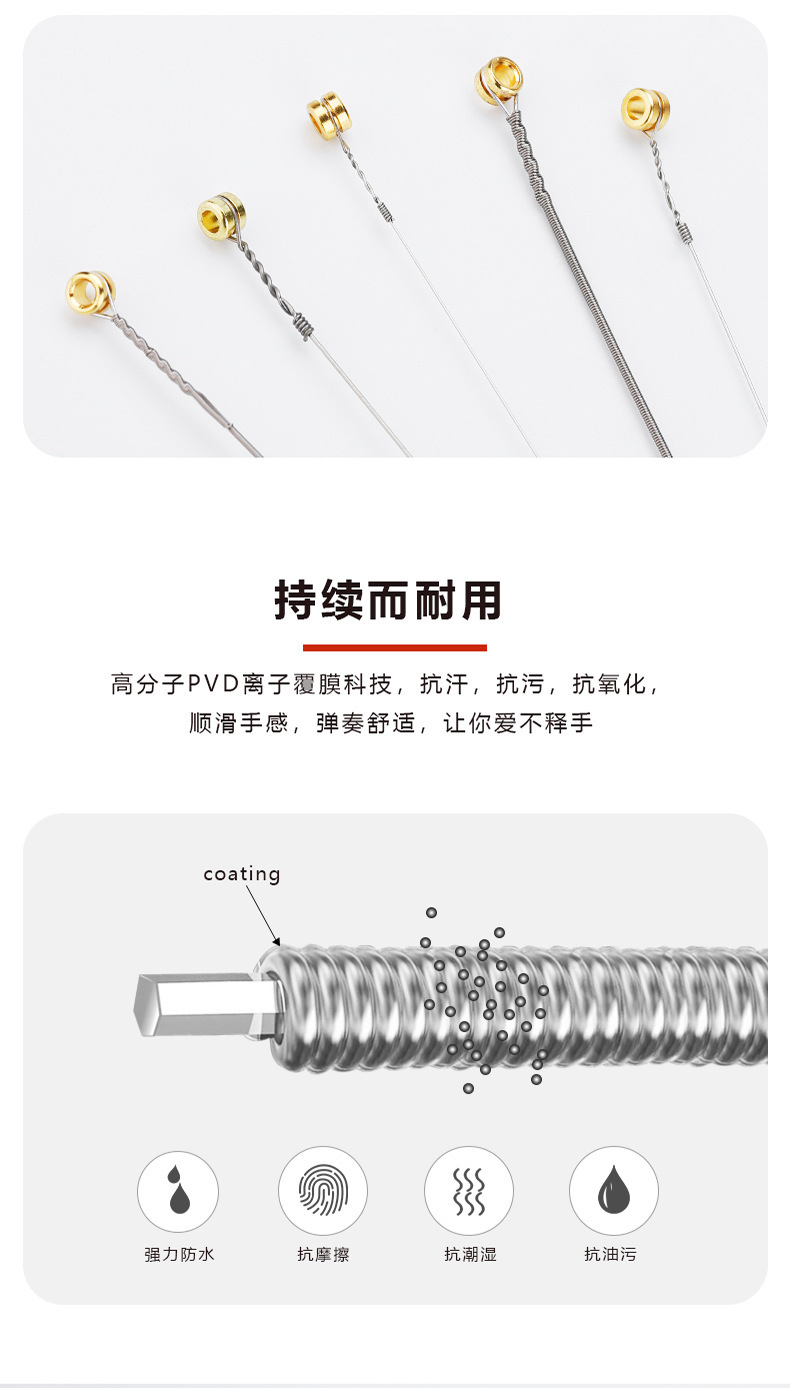 持续而耐用

高分子PVD离子覆膜科技，抗汗，抗污，抗氧化，顺滑手感，弹奏舒适，让你爱不释手

coating

强力防水

抗摩擦

抗潮湿

抗油污