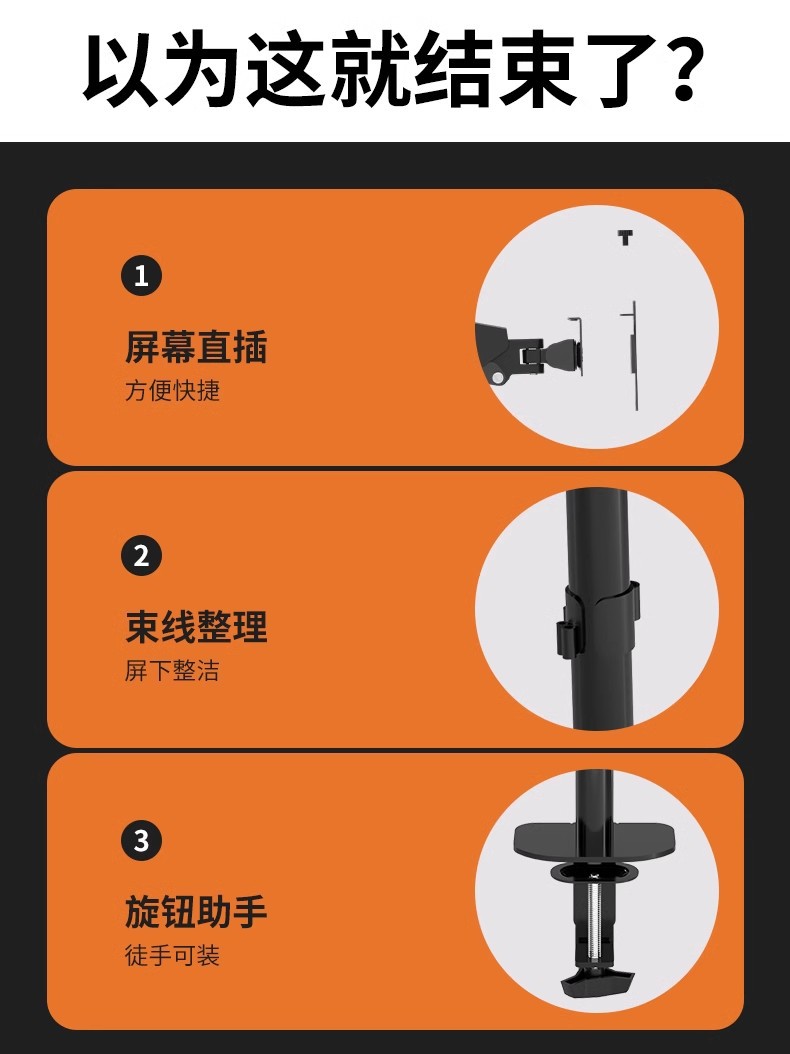 以为这就结束了？

1
屏幕直插
方便快捷

2
束线整理
屏下整洁

3
旋钮助手
徒手可装