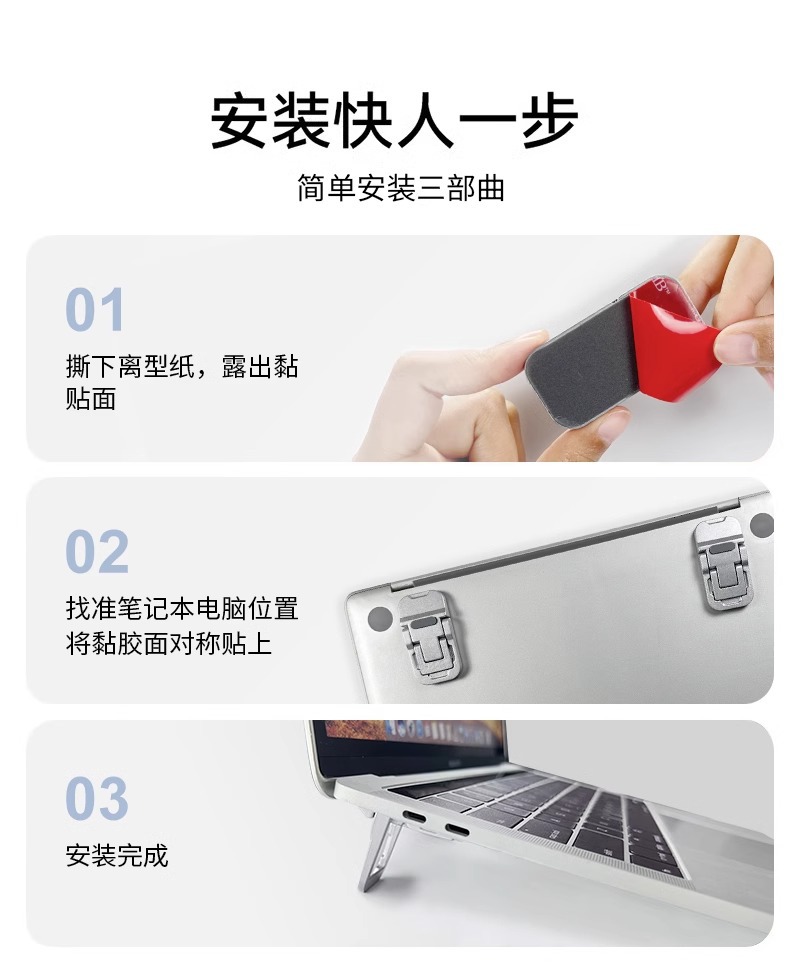 安装快人一步

简单安装三部曲

01

撕下离型纸，露出黏贴面

02

找准笔记本电脑位置
将黏胶面对称贴上

03

安装完成