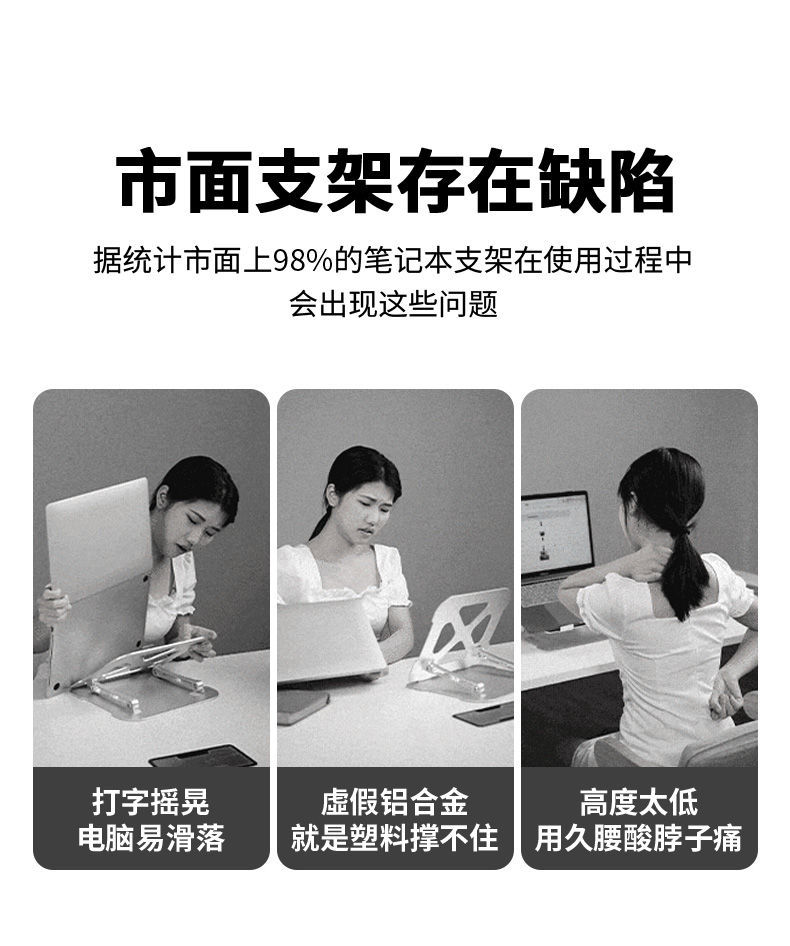 市面支架存在缺陷

据统计市面上98%的笔记本支架在使用过程中会出现这些问题

打字摇晃
电脑易滑落

虚假铝合金
就是塑料撑不住

高度太低
用久腰酸脖子痛