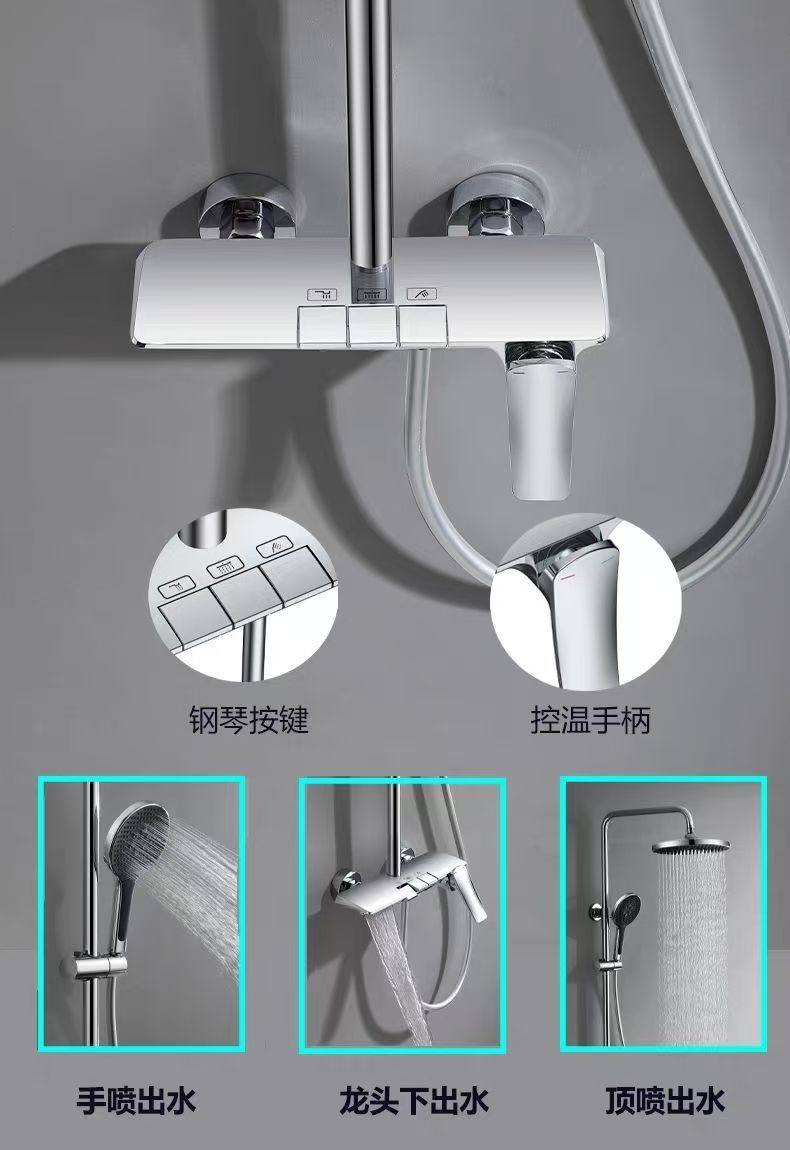 钢琴按键

控温手柄

手喷出水

龙头下出水

顶喷出水