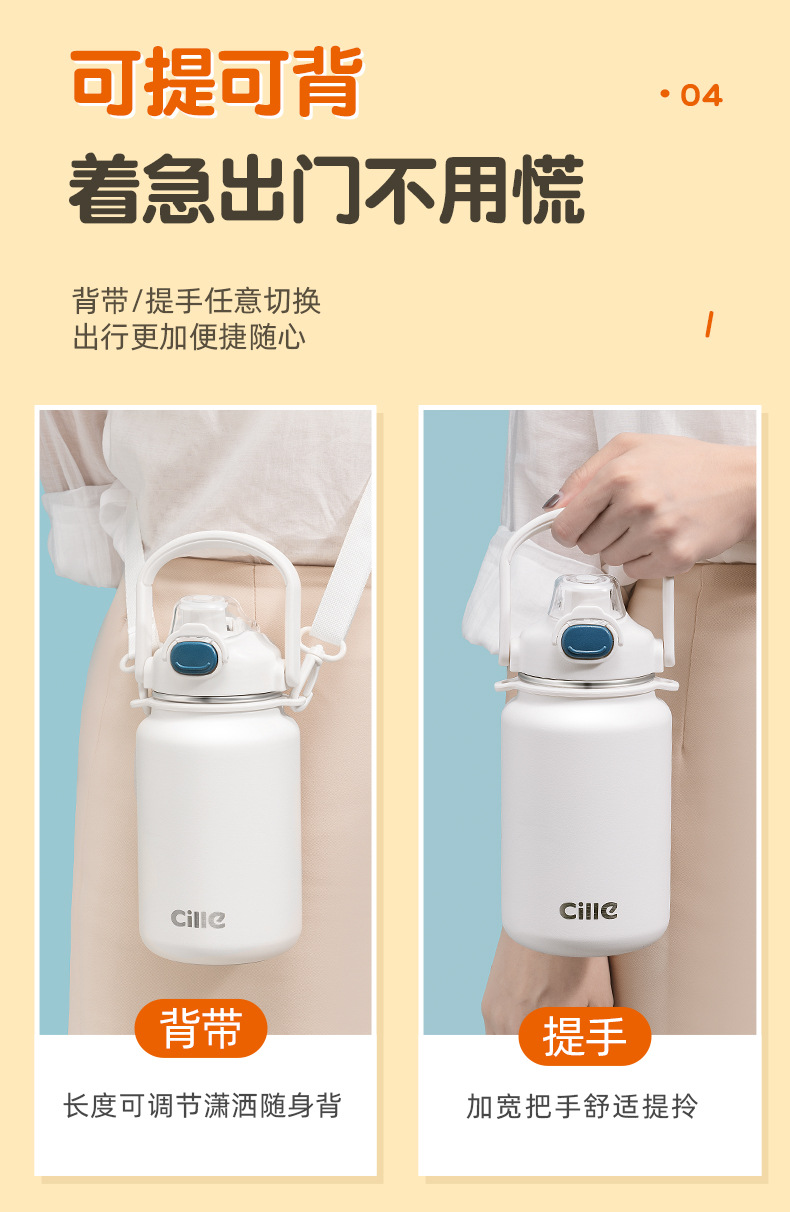 可提可背

• 04

着急出门不用慌

背带/提手任意切换
出行更加便捷随心

Cille

背带

长度可调节潇洒随身背

Cille

提手

加宽把手舒适提拎