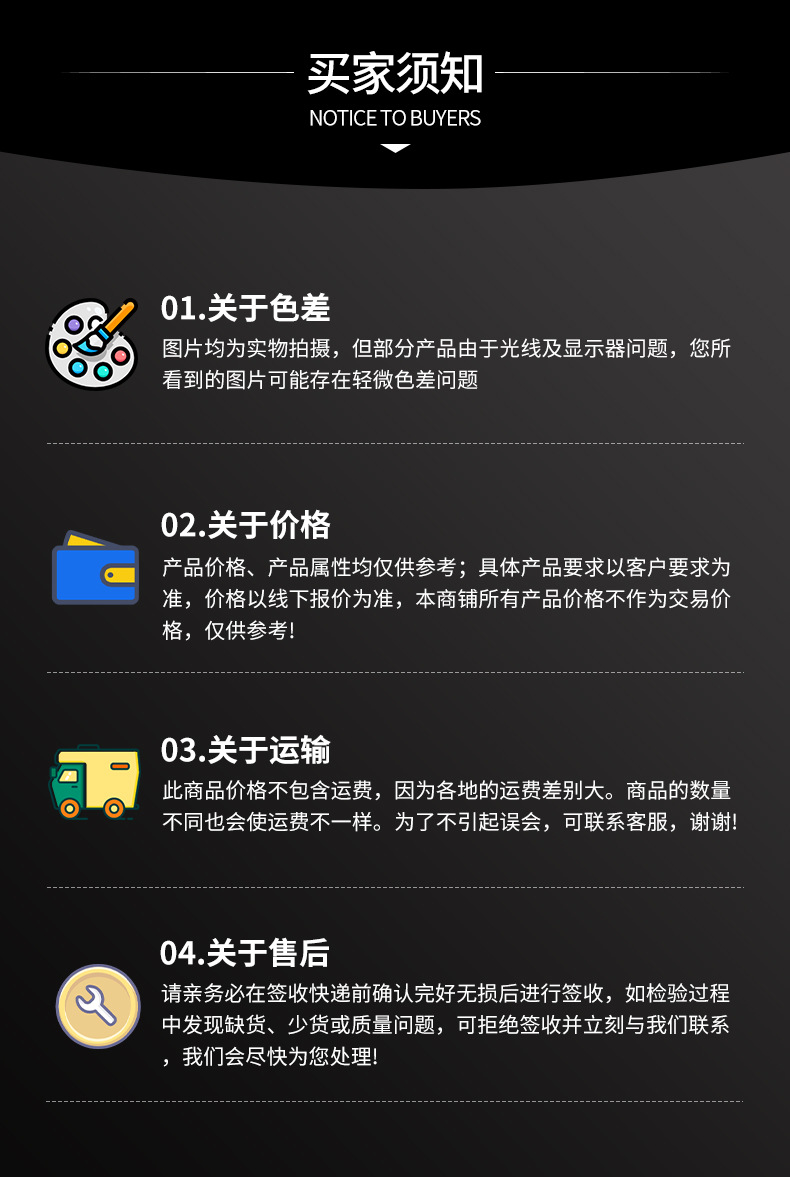 买家须知
NOTICE TO BUYERS

01.关于色差
图片均为实物拍摄，但部分产品由于光线及显示器问题，您所看到的图片可能存在轻微色差问题

02.关于价格
产品价格、产品属性均仅供参考；具体产品要求以客户要求为准，价格以线下报价为准，本商铺所有产品价格不作为交易价格，仅供参考!

03.关于运输
此商品价格不包含运费，因为各地的运费差别大。商品的数量不同也会使运费不一样。为了不引起误会，可联系客服，谢谢!

04.关于售后
请亲务必在签收快递前确认完好无损后进行签收，如检验过程中发现缺货、少货或质量问题，可拒绝签收并立刻与我们联系，我们会尽快为您处理!