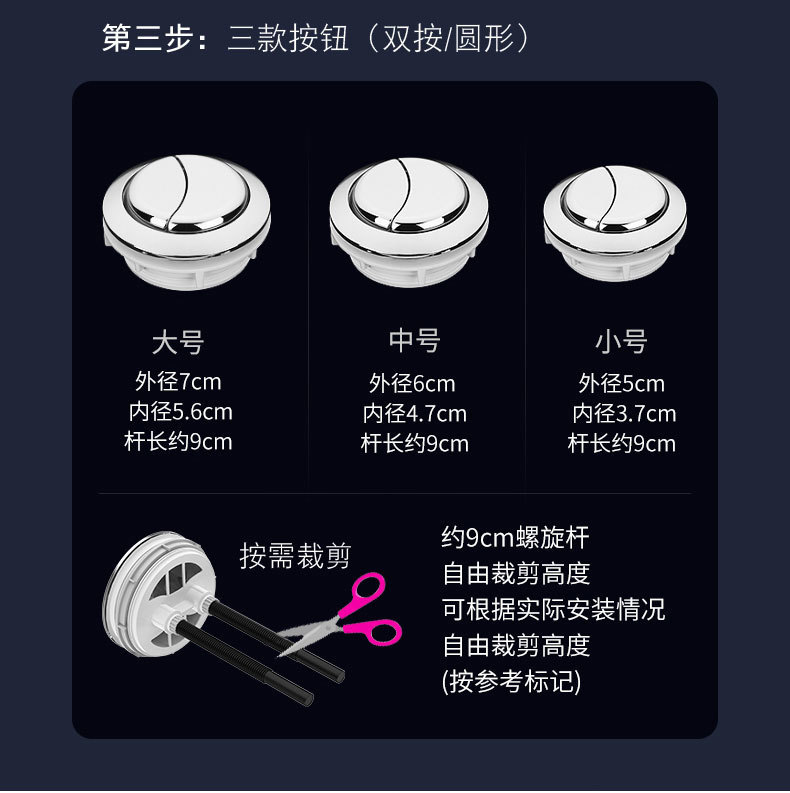 第三步：三款按钮（双按/圆形）

大号
外径7cm
内径5.6cm
杆长约9cm

中号
外径6cm
内径4.7cm
杆长约9cm

小号
外径5cm
内径3.7cm
杆长约9cm

按需裁剪

约9cm螺旋杆
自由裁剪高度
可根据实际安装情况
自由裁剪高度
(按参考标记)