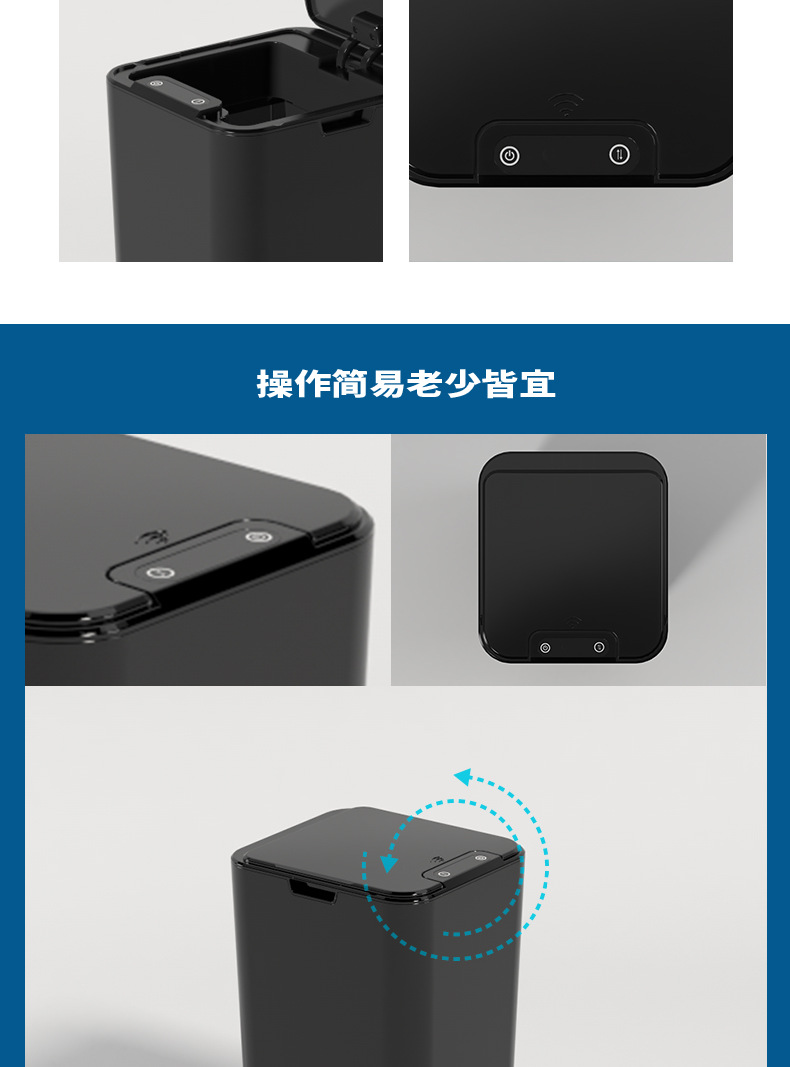 操作简易老少皆宜