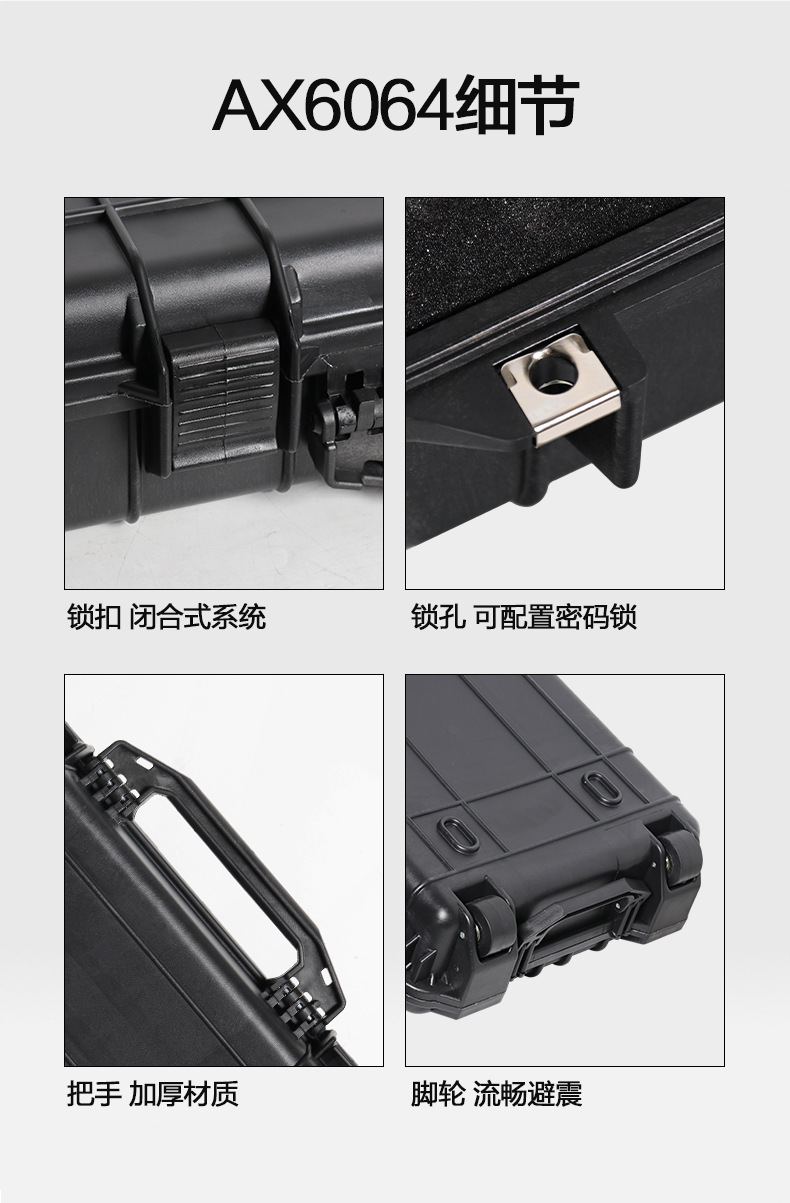 AX6064细节

锁扣 闭合式系统

锁孔 可配置密码锁

把手 加厚材质

脚轮 流畅避震