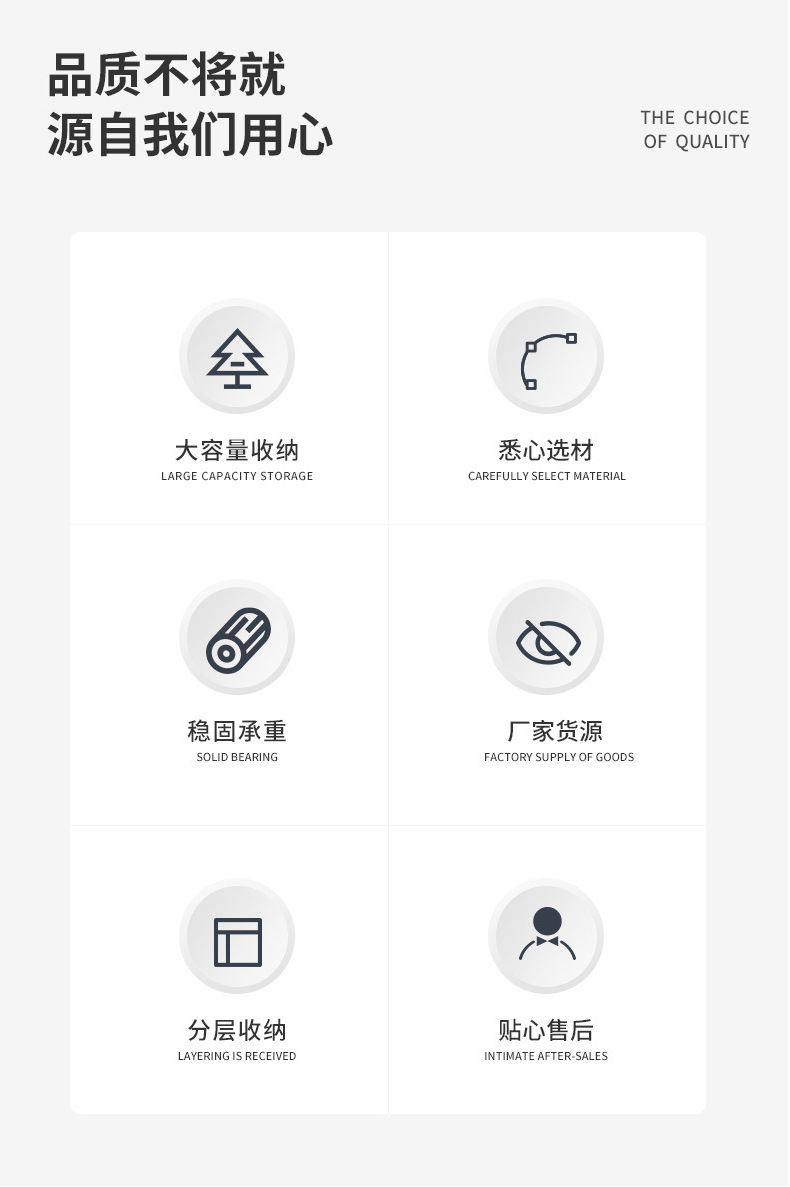 品质不将就
源自我们用心

THE CHOICE
OF QUALITY

大容量收纳
LARGE CAPACITY STORAGE

悉心选材
CAREFULLY SELECT MATERIAL

稳固承重
SOLID BEARING

厂家货源
FACTORY SUPPLY OF GOODS

分层收纳
LAYERING IS RECEIVED

贴心售后
INTIMATE AFTER-SALES