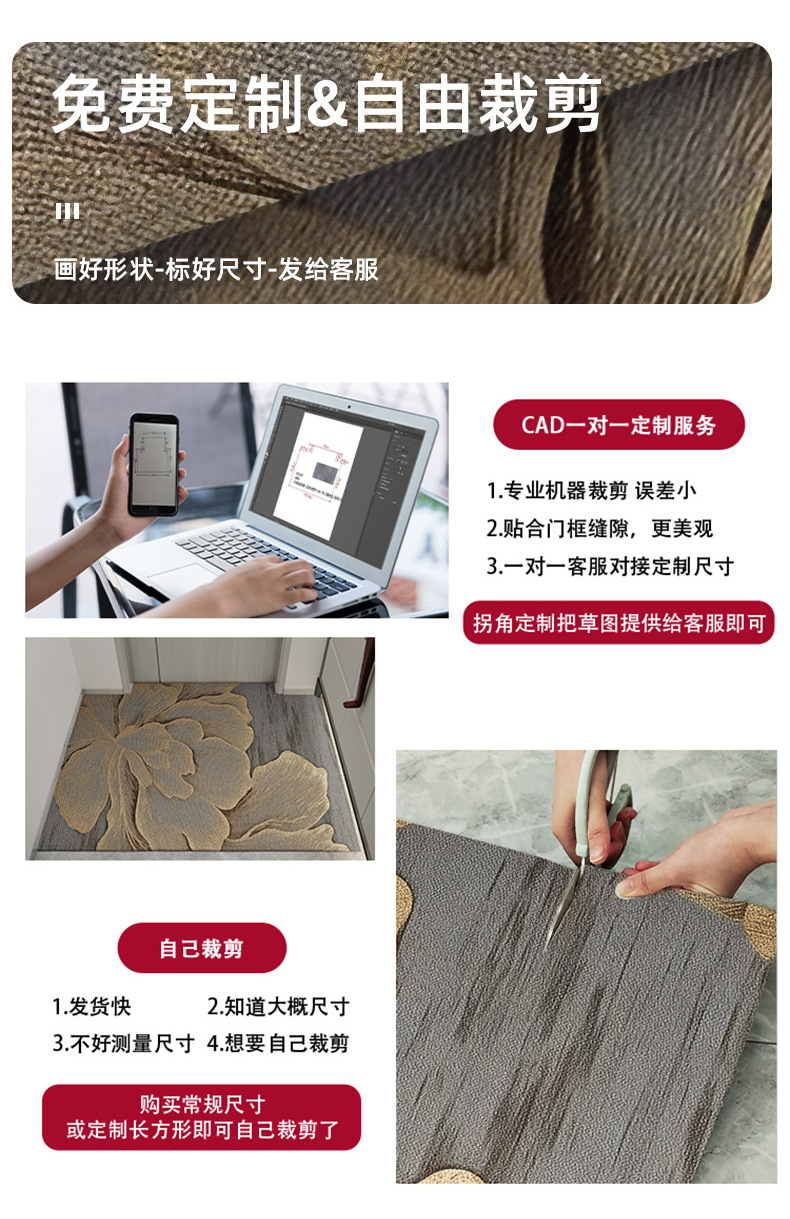 免费定制&自由裁剪

画好形状-标好尺寸-发给客服

CAD一对一定制服务

1.专业机器裁剪 误差小

2.贴合门框缝隙，更美观

3.一对一客服对接定制尺寸

拐角定制把草图提供给客服即可

自己裁剪

1.发货快 2.知道大概尺寸

3.不好测量尺寸 4.想要自己裁剪

购买常规尺寸
或定制长方形即可自己裁剪了