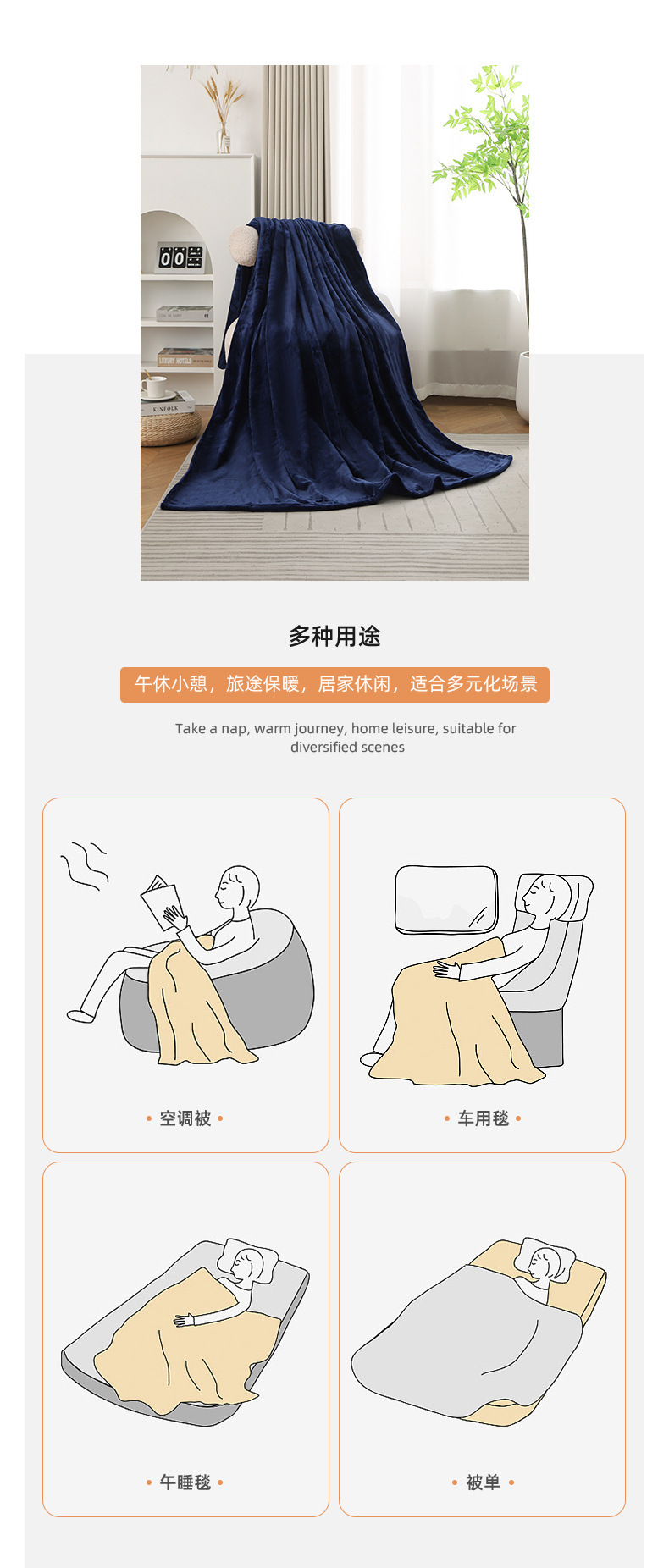 00

LUXURY HOTELS

KINFOLK

多种用途

午休小憩，旅途保暖，居家休闲，适合多元化场景

Take a nap, warm journey, home leisure, suitable for diversified scenes

• 空调被 •

• 车用毯 •

• 午睡毯 •

• 被单 •