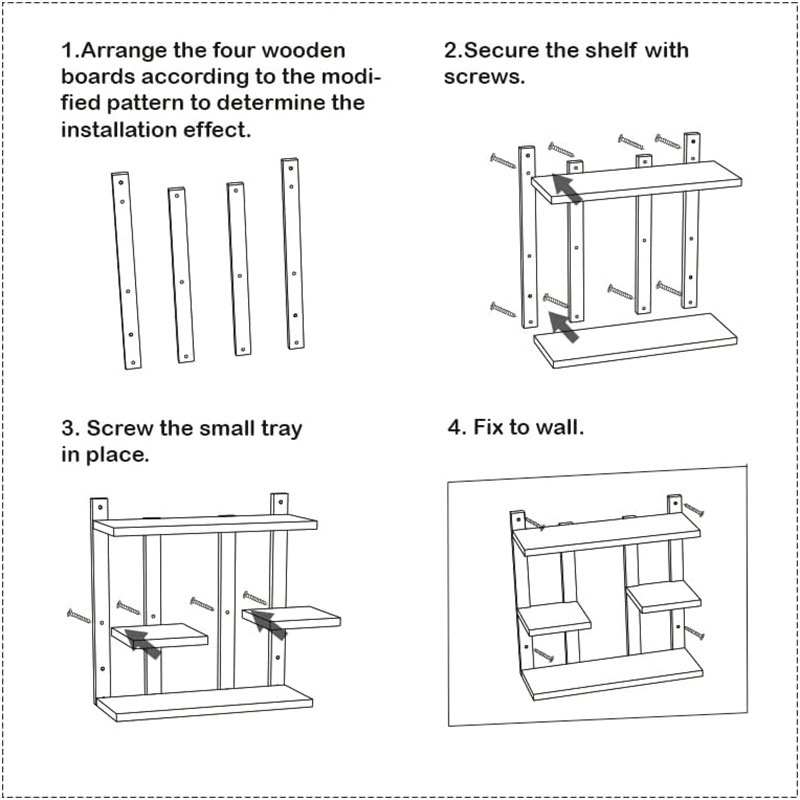 1.Arrange the four wooden boards according to the modified pattern to determine the installation effect.

2.Secure the shelf with screws.

3. Screw the small tray in place.

4. Fix to wall.