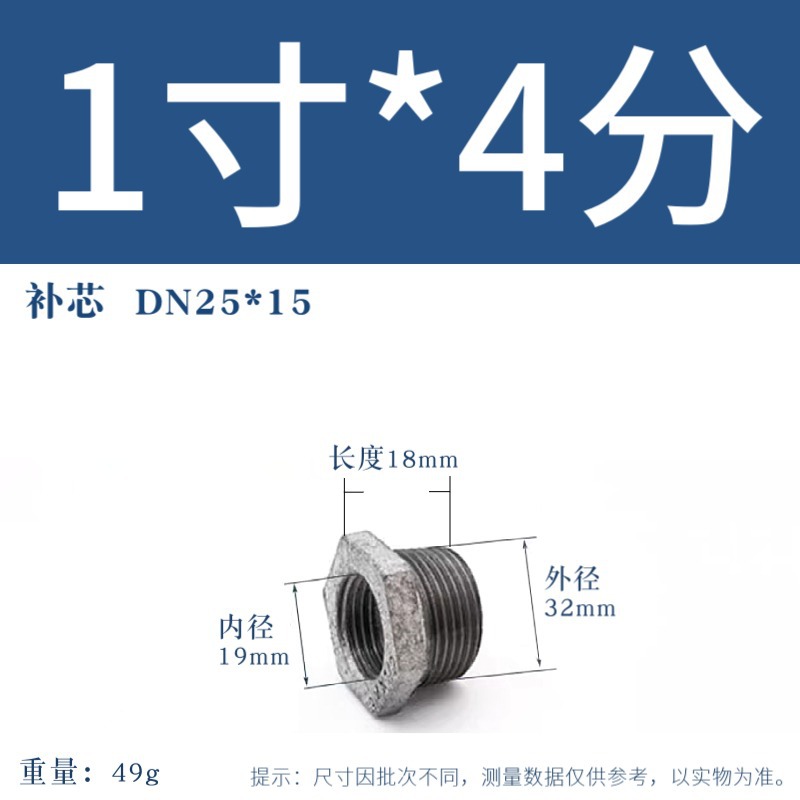 1寸*4分

补芯 DN25*15

长度18mm

外径
32mm

内径
19mm

重量：49g

提示：尺寸因批次不同，测量数据仅供参考，以实物为准。