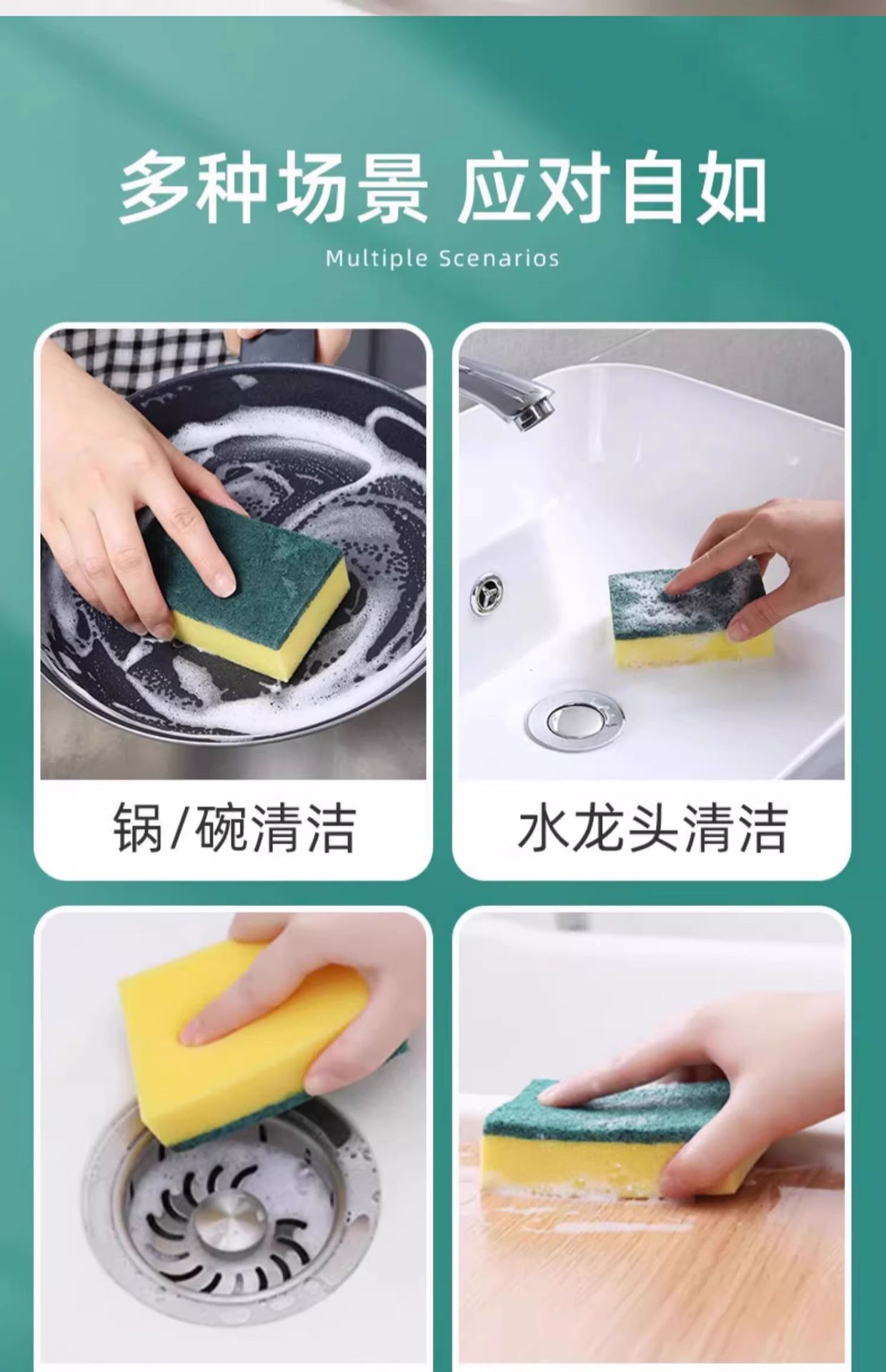 多种场景 应对自如

Multiple Scenarios

锅/碗清洁

水龙头清洁