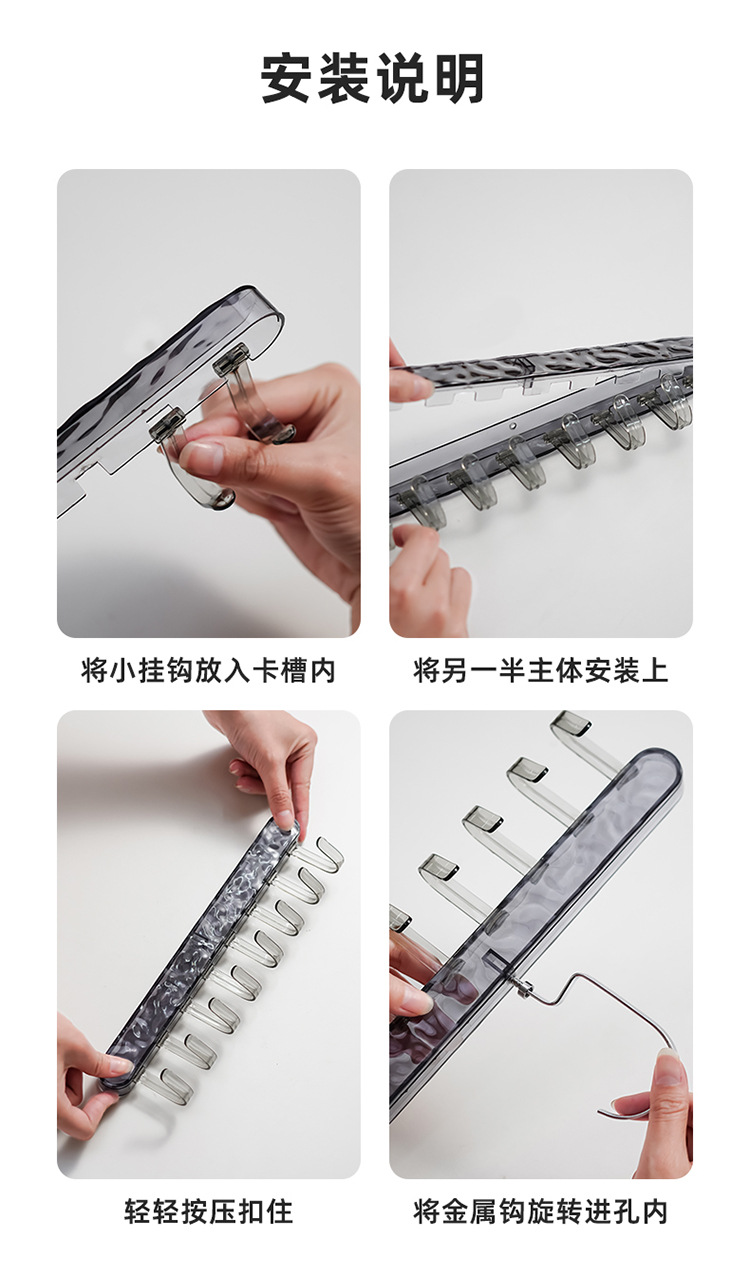 安装说明

将小挂钩放入卡槽内

将另一半主体安装上

轻轻按压扣住

将金属钩旋转进孔内