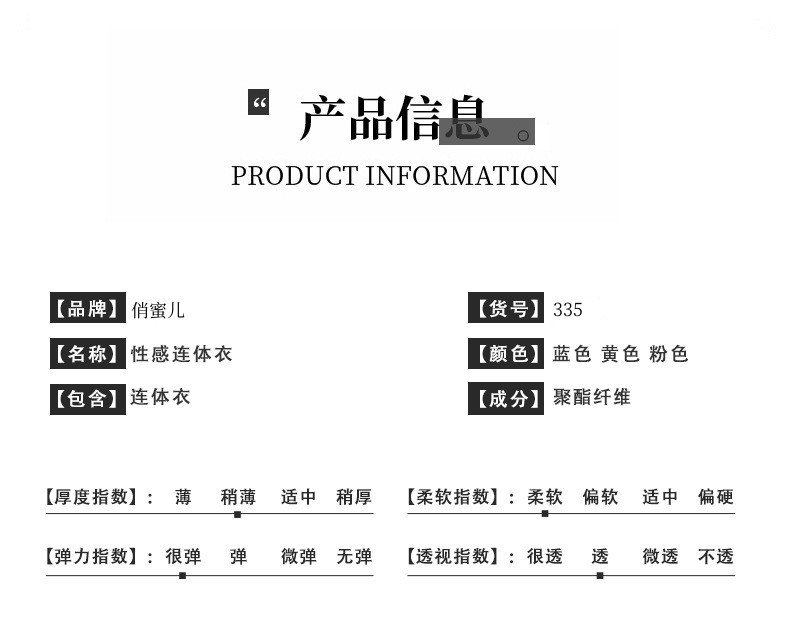 “ 产品信息。

PRODUCT INFORMATION

【品牌】俏蜜儿

【名称】性感连体衣

【包含】连体衣

【货号】335

【颜色】蓝色 黄色 粉色

【成分】聚酯纤维

【厚度指数】: 薄 稍薄 适中 稍厚

【弹力指数】: 很弹 弹 微弹 无弹

【柔软指数】: 柔软 偏软 适中 偏硬

【透视指数】: 很透 透 微透 不透