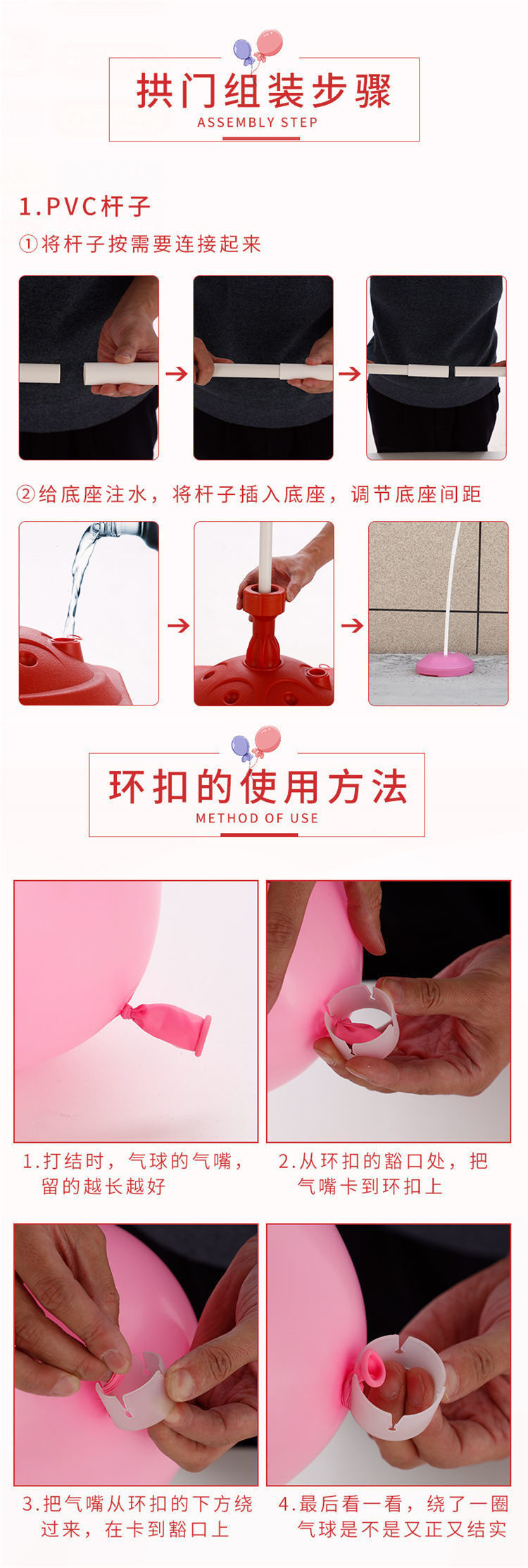 拱门组装步骤
ASSEMBLY STEP

1.PVC杆子
①将杆子按需要连接起来

②给底座注水，将杆子插入底座，调节底座间距

环扣的使用方法
METHOD OF USE

1.打结时，气球的气嘴，留的越长越好

2.从环扣的豁口处，把气嘴卡到环扣上

3.把气嘴从环扣的下方绕过来，在卡到豁口上

4.最后看一看，绕了一圈气球是不是又正又结实