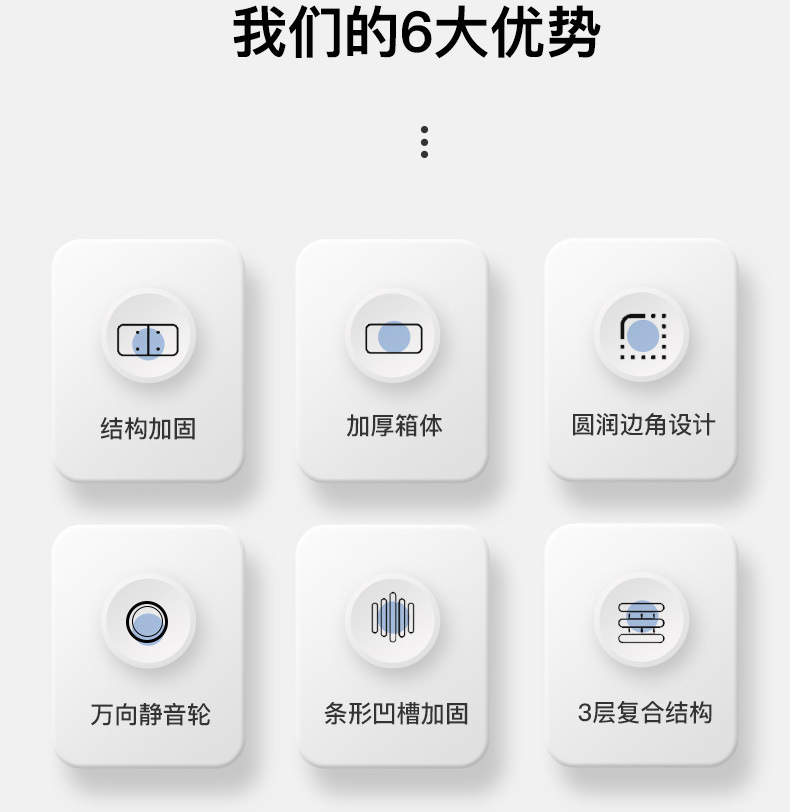 我们的6大优势

结构加固

加厚箱体

圆润边角设计

万向静音轮

条形凹槽加固

3层复合结构