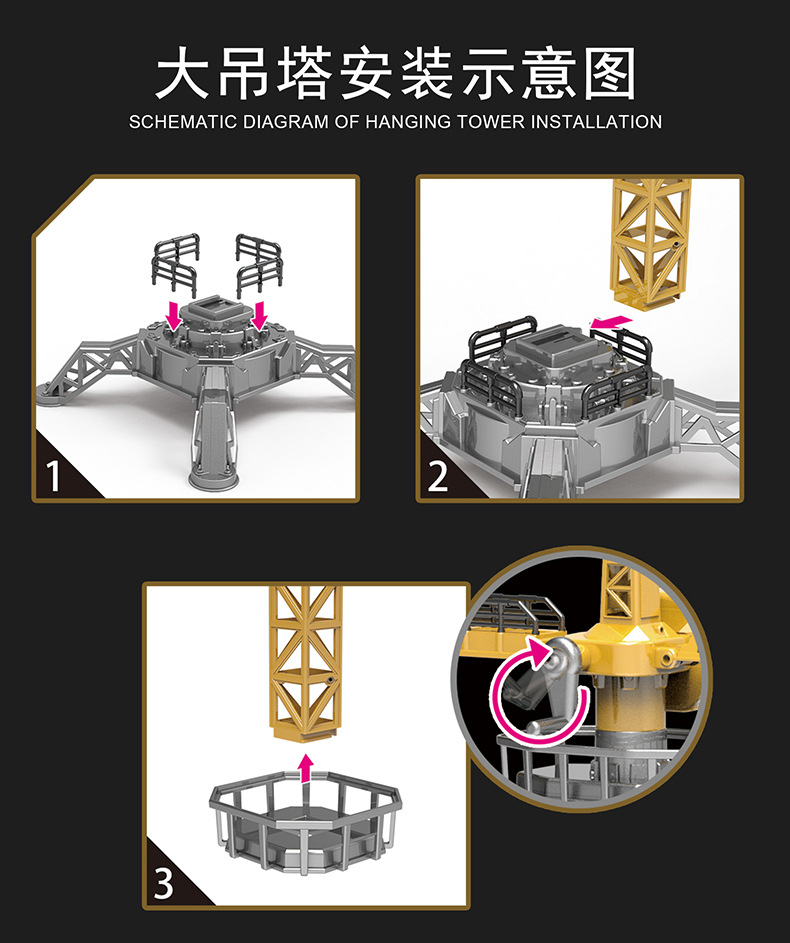 大吊塔安装示意图
SCHEMATIC DIAGRAM OF HANGING TOWER INSTALLATION

1

2

3