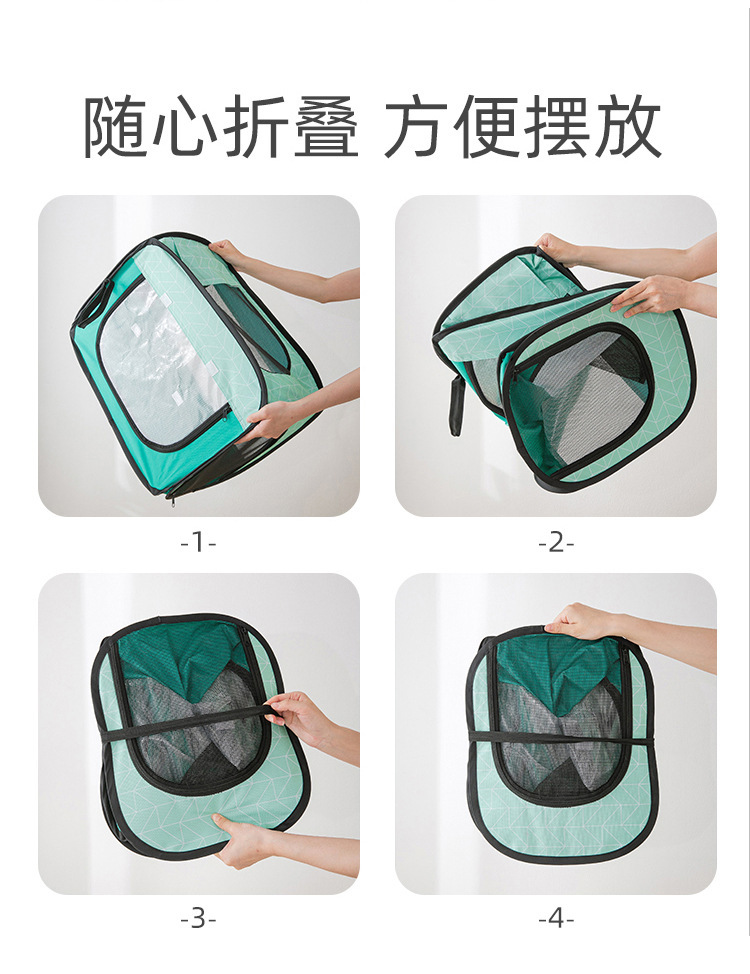 随心折叠 方便摆放

-1-

-2-

-3-

-4-