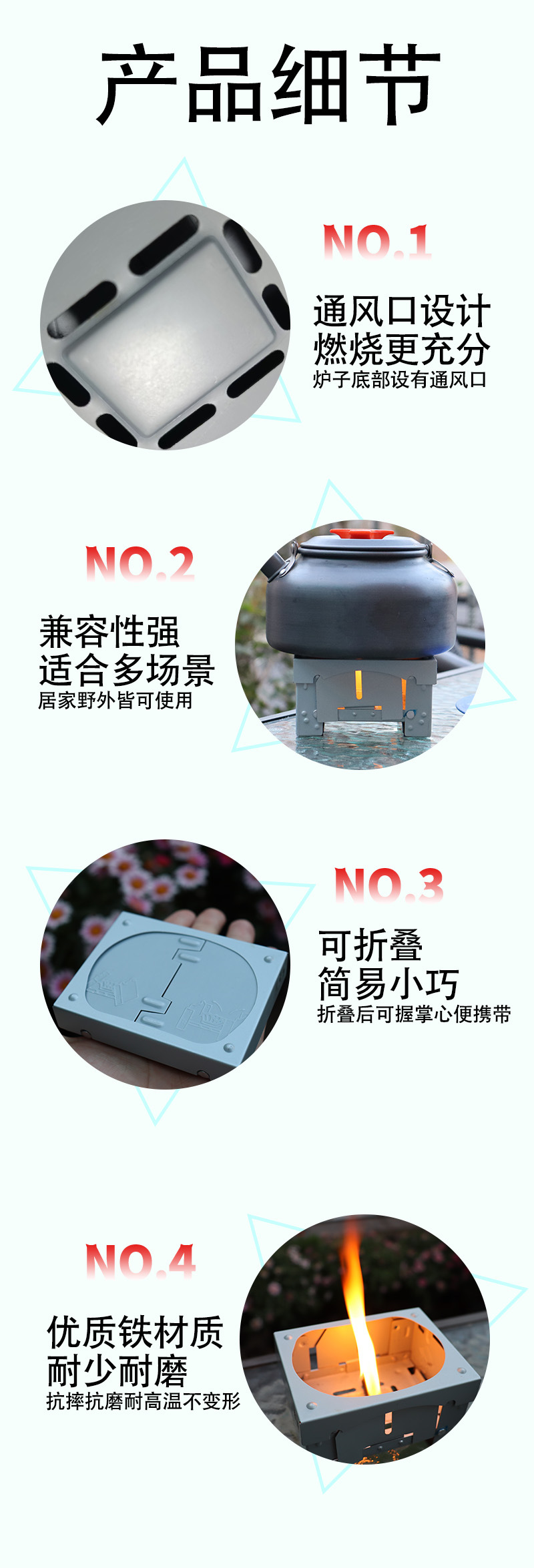 产品细节

NO.1

通风口设计
燃烧更充分
炉子底部设有通风口

NO.2

兼容性强
适合多场景
居家野外皆可使用

NO.3

可折叠
简易小巧
折叠后可握掌心便携带

NO.4

优质铁材质
耐少耐磨
抗摔抗磨耐高温不变形