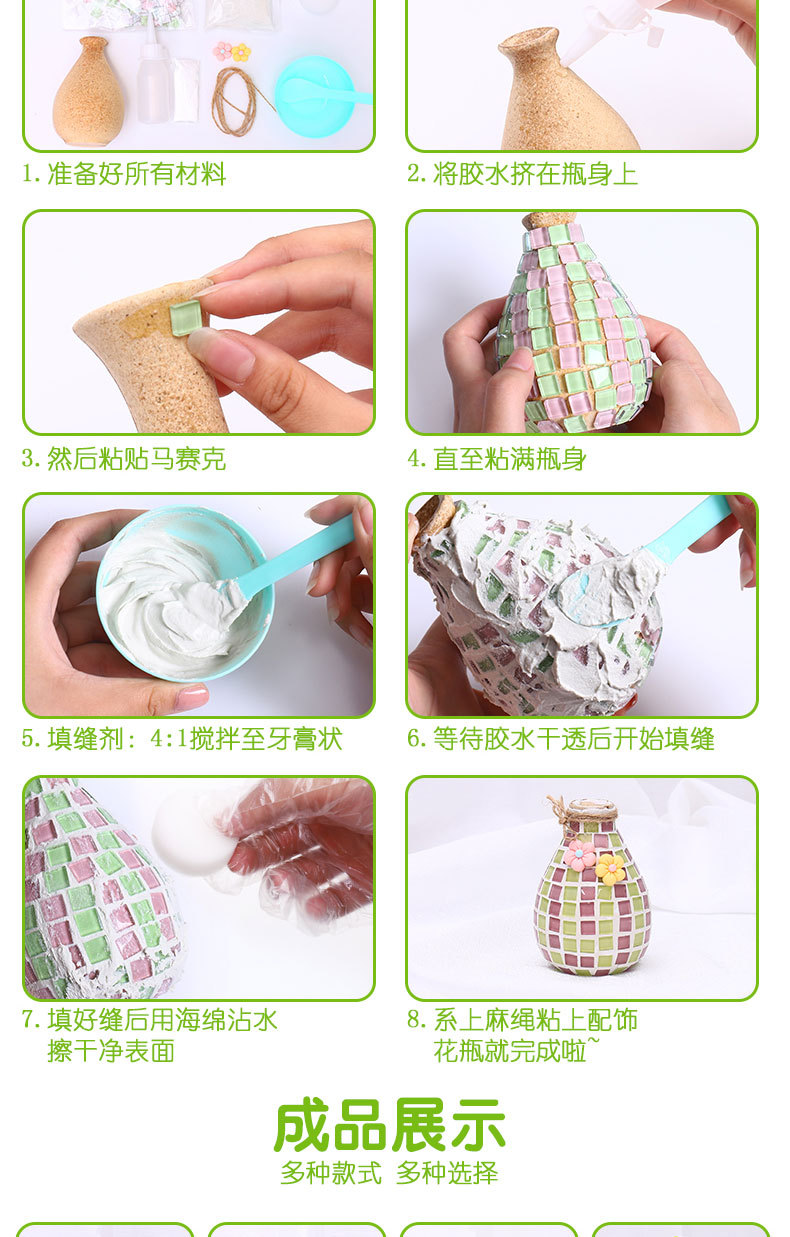 1. 准备好所有材料

2. 将胶水挤在瓶身上

3. 然后粘贴马赛克

4. 直至粘满瓶身

5. 填缝剂：4:1搅拌至牙膏状

6. 等待胶水干透后开始填缝

7. 填好缝后用海绵沾水擦干净表面

8. 系上麻绳粘上配饰花瓶就完成啦~

成品展示

多种款式 多种选择