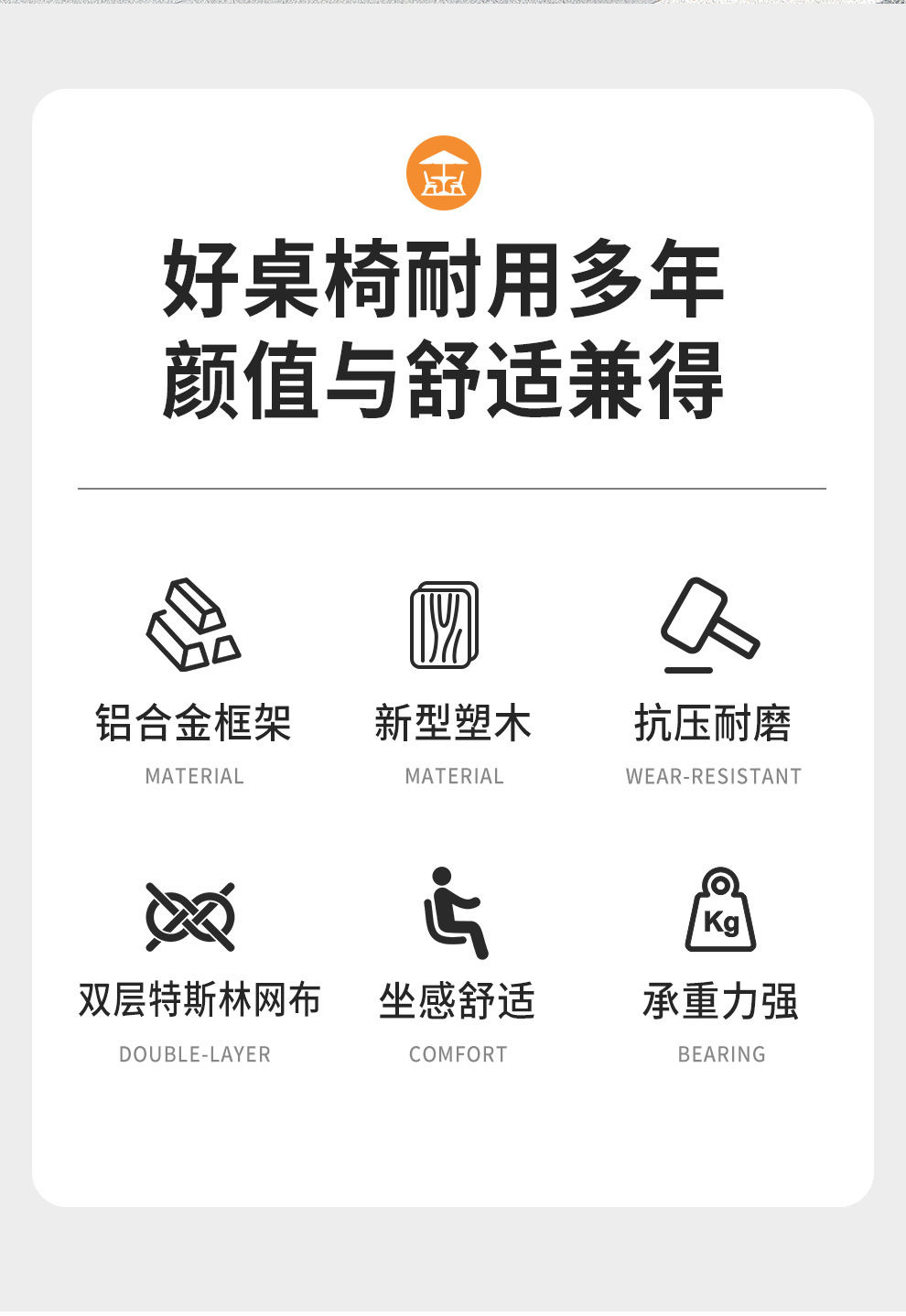 好桌椅耐用多年
颜值与舒适兼得

铝合金框架
MATERIAL

新型塑木
MATERIAL

抗压耐磨
WEAR-RESISTANT

双层特斯林网布
DOUBLE-LAYER

坐感舒适
COMFORT

Kg
承重力强
BEARING