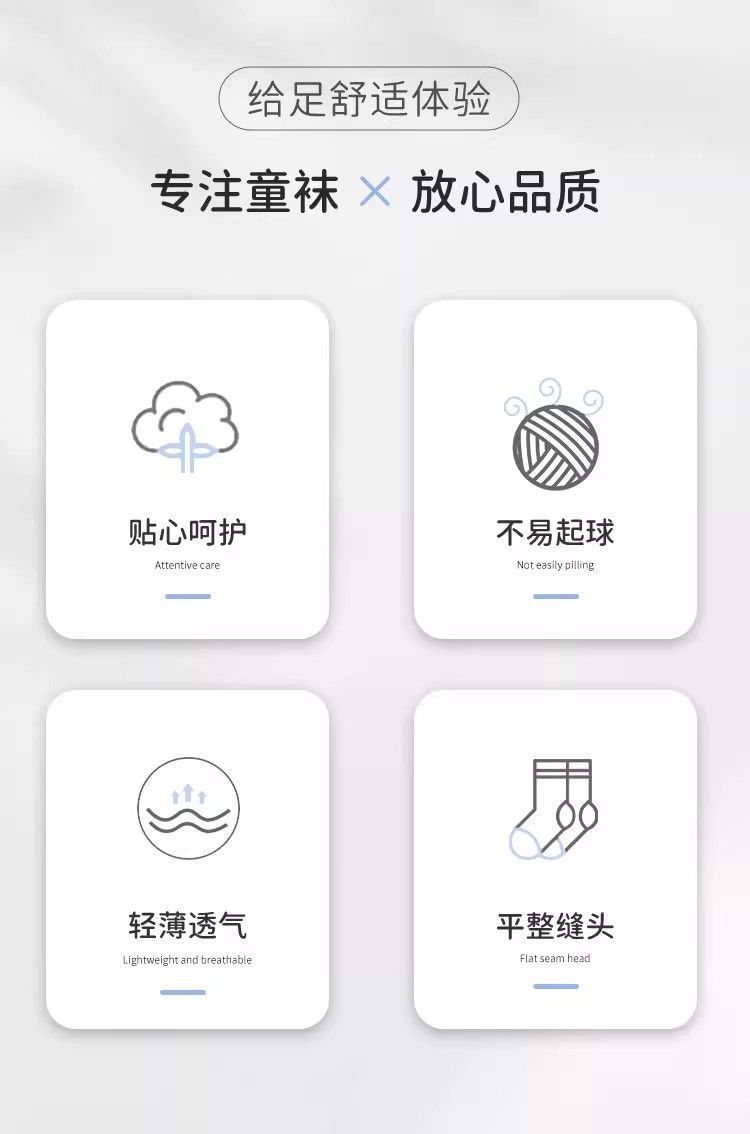 给足舒适体验

专注童袜 × 放心品质

贴心呵护
Attentive care

不易起球
Not easily pilling

轻薄透气
Lightweight and breathable

平整缝头
Flat seam head