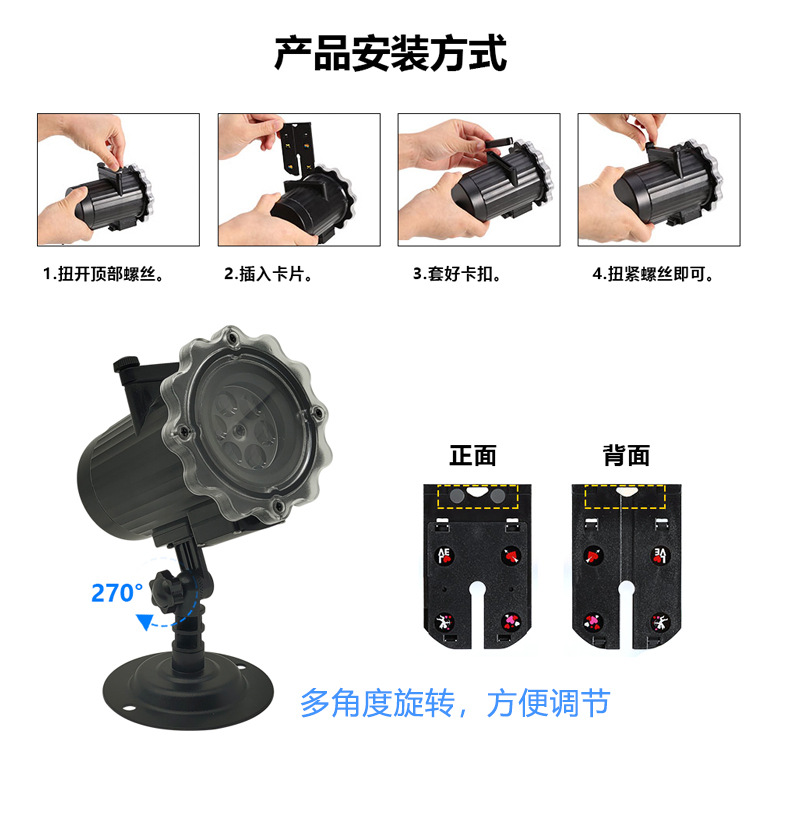 产品安装方式

1.扭开顶部螺丝。

2.插入卡片。

3.套好卡扣。

4.扭紧螺丝即可。

270°

正面

背面

多角度旋转，方便调节