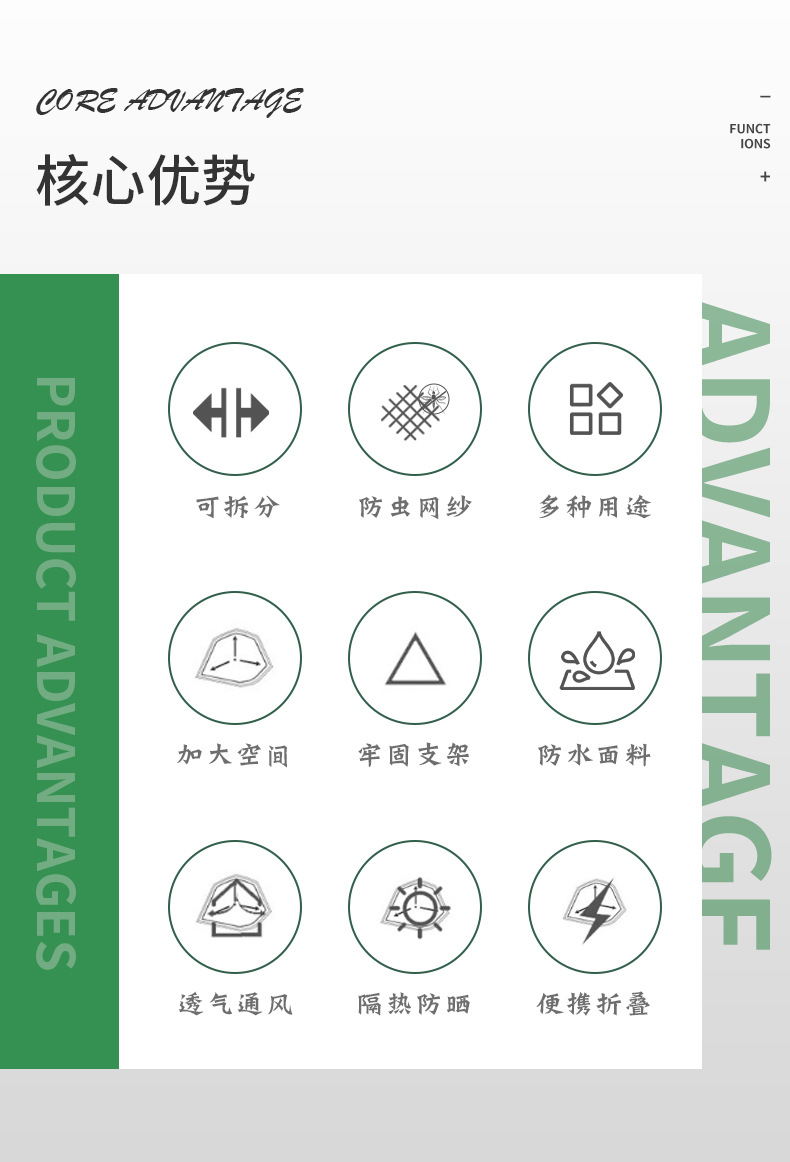 CORE ADVANTAGE

核心优势

-
FUNCT
IONS
+

PRODUCT ADVANTAGES

可拆分

防虫网纱

多种用途

加大空间

牢固支架

防水面料

透气通风

隔热防晒

便携折叠

ADVANTAGE