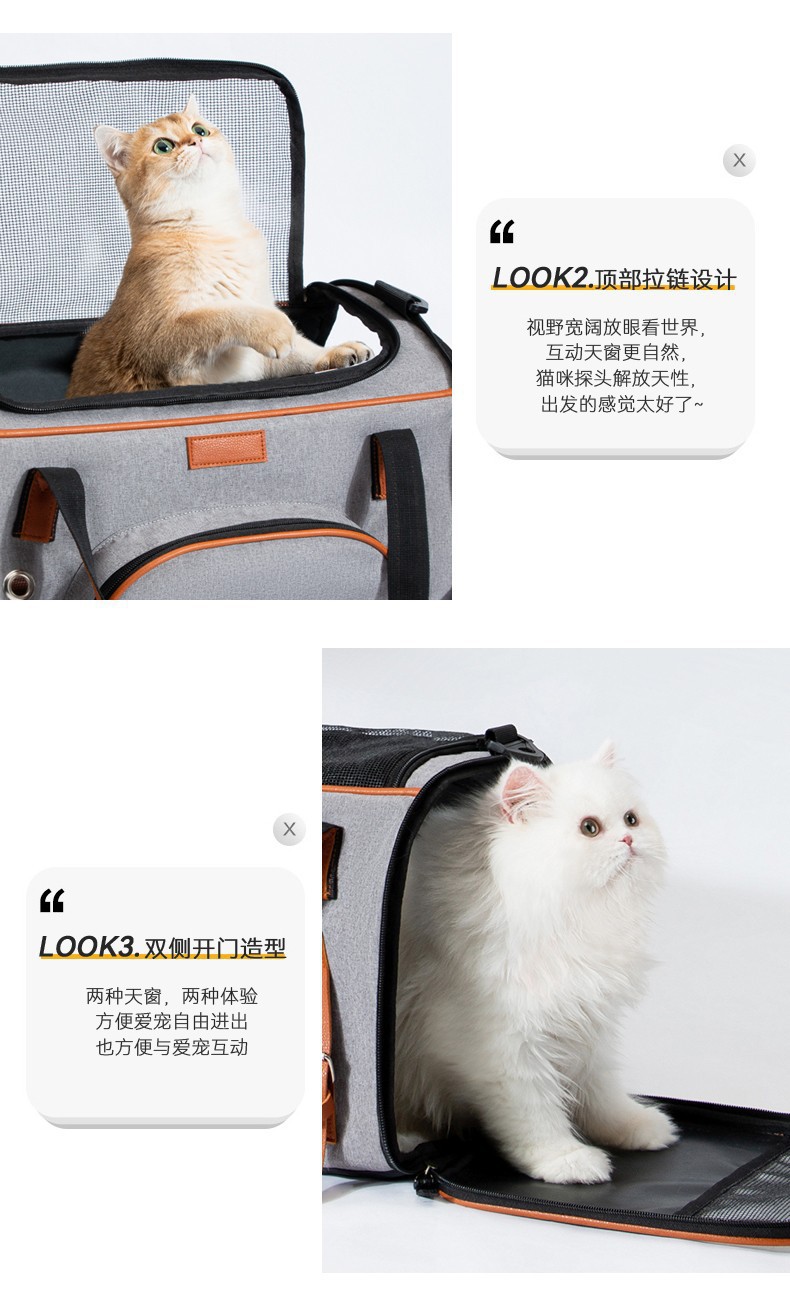 X

“

LOOK2.顶部拉链设计

视野宽阔放眼看世界,
互动天窗更自然,
猫咪探头解放天性,
出发的感觉太好了~

X

“

LOOK3.双侧开门造型

两种天窗，两种体验
方便爱宠自由进出
也方便与爱宠互动