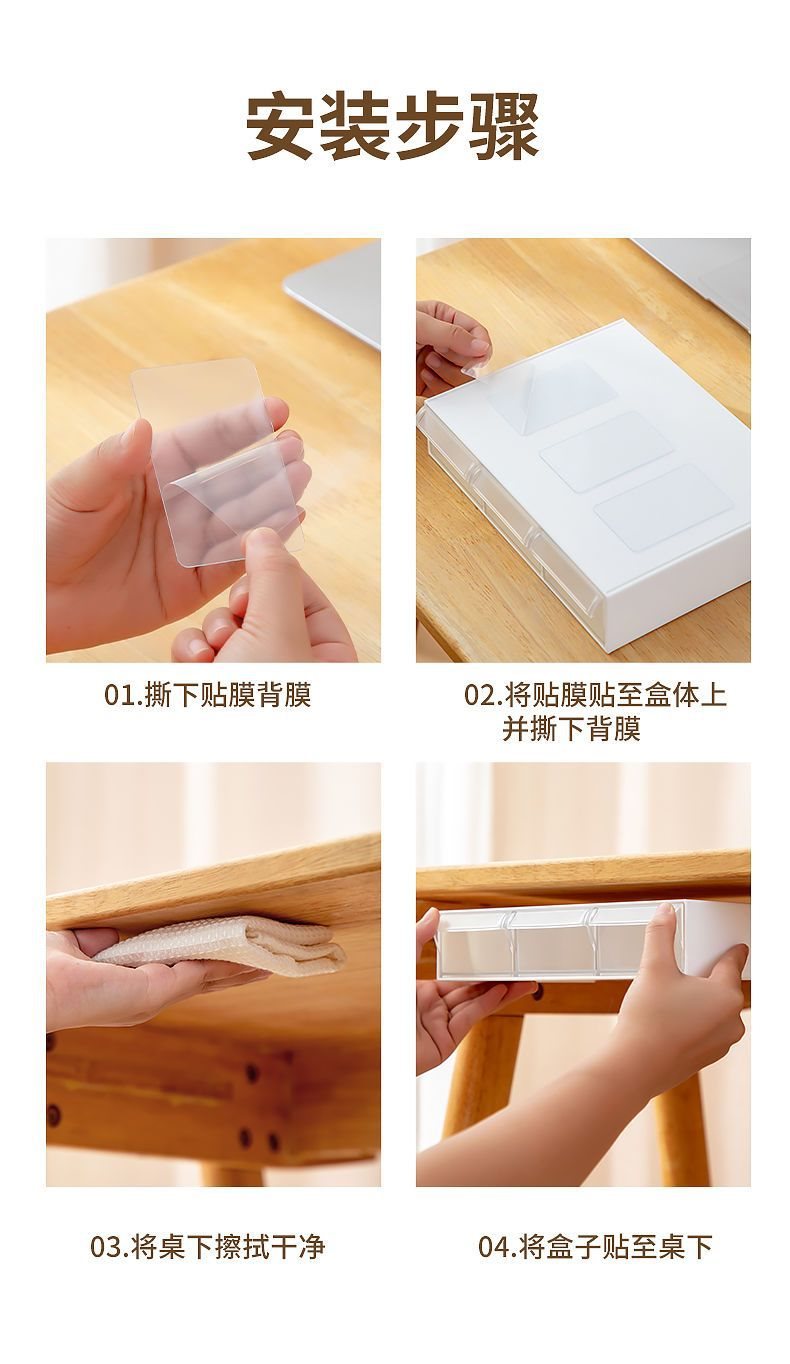 安装步骤

01.撕下贴膜背膜

02.将贴膜贴至盒体上并撕下背膜

03.将桌下擦拭干净

04.将盒子贴至桌下