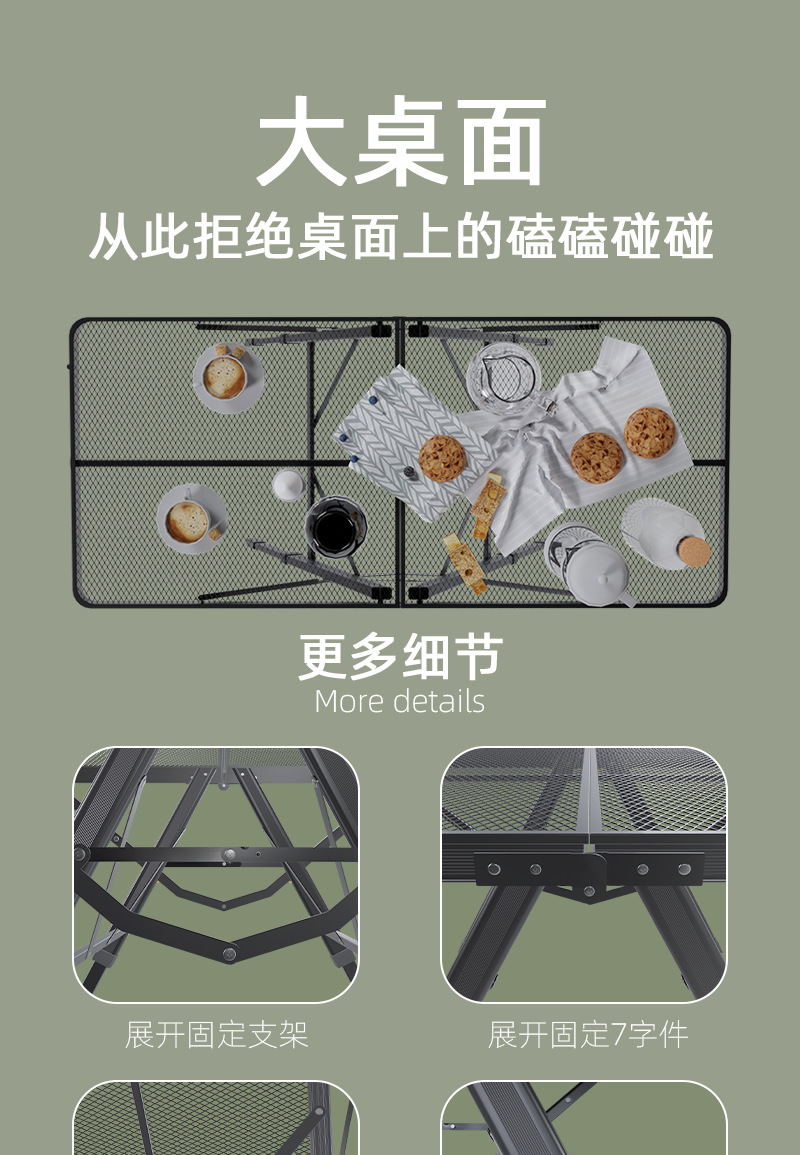 大桌面
从此拒绝桌面上的磕磕碰碰

更多细节
More details

展开固定支架

展开固定7字件