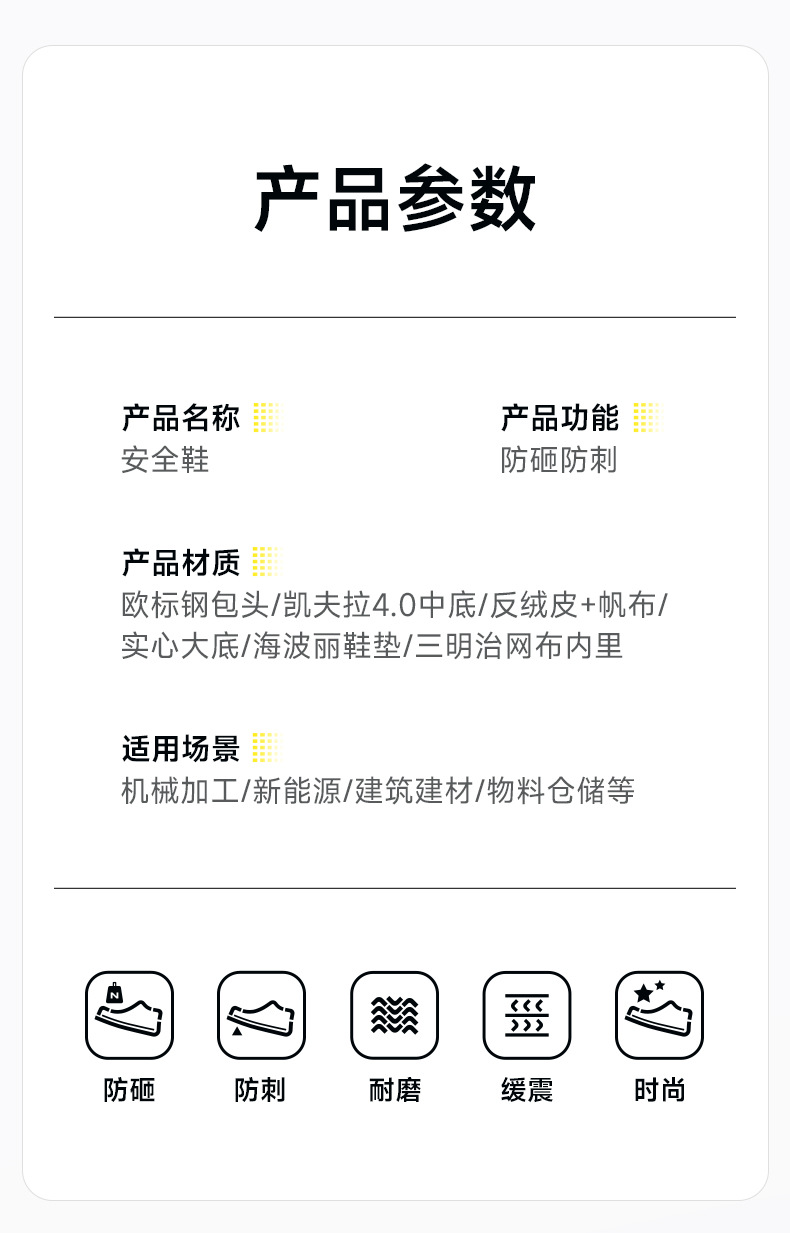 产品参数

产品名称
安全鞋

产品功能
防砸防刺

产品材质
欧标钢包头/凯夫拉4.0中底/反绒皮+帆布/实心大底/海波丽鞋垫/三明治网布内里

适用场景
机械加工/新能源/建筑建材/物料仓储等

防砸 防刺 耐磨 缓震 时尚