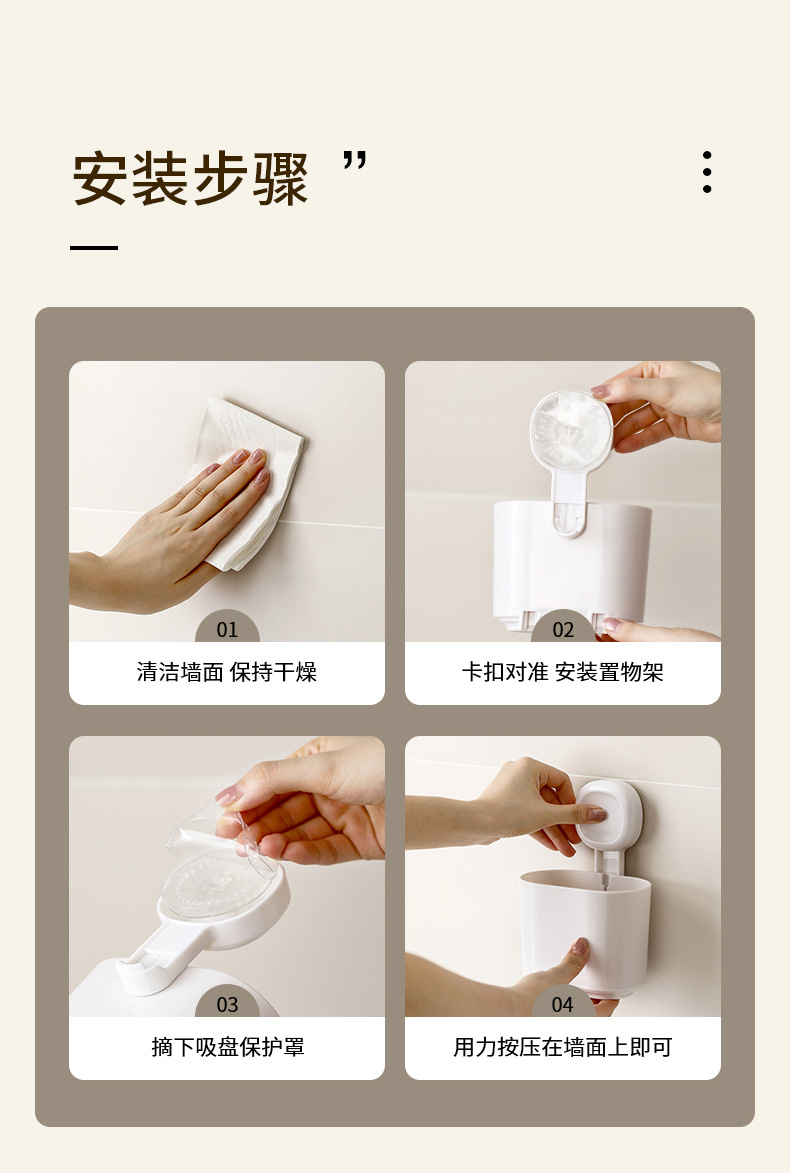 安装步骤 ”

01
清洁墙面 保持干燥

02
卡扣对准 安装置物架

03
摘下吸盘保护罩

04
用力按压在墙面上即可