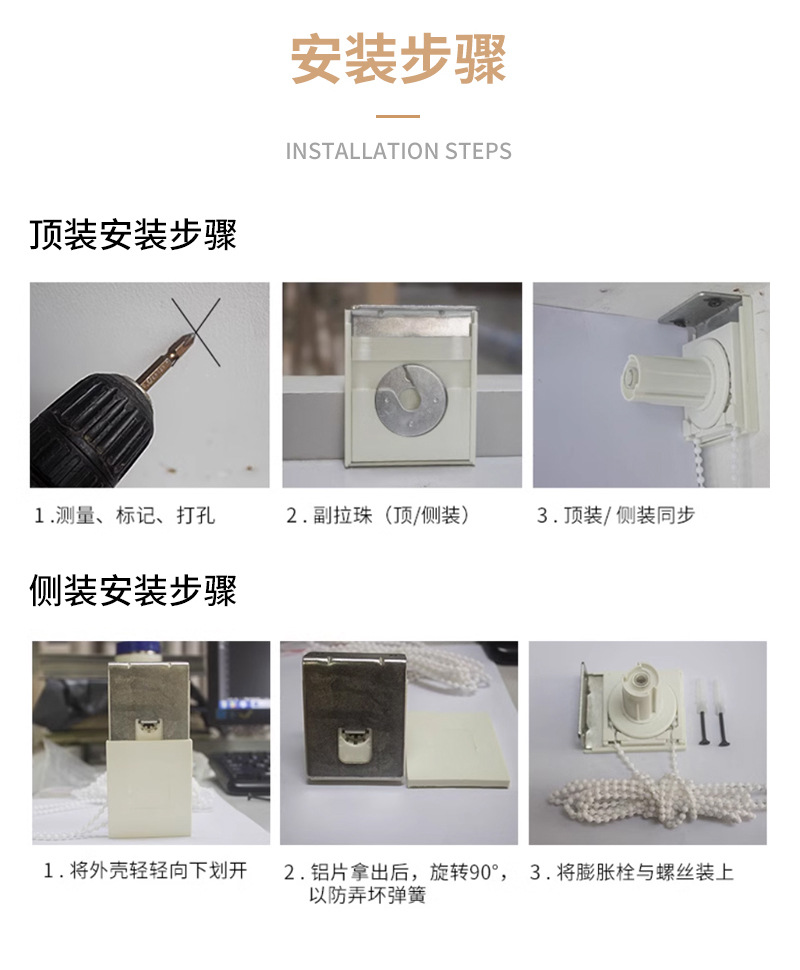 安装步骤

INSTALLATION STEPS

顶装安装步骤

1.测量、标记、打孔

2.副拉珠（顶/侧装）

3.顶装/侧装同步

侧装安装步骤

1.将外壳轻轻向下划开

2.铝片拿出后，旋转90°，以防弄坏弹簧

3.将膨胀栓与螺丝装上