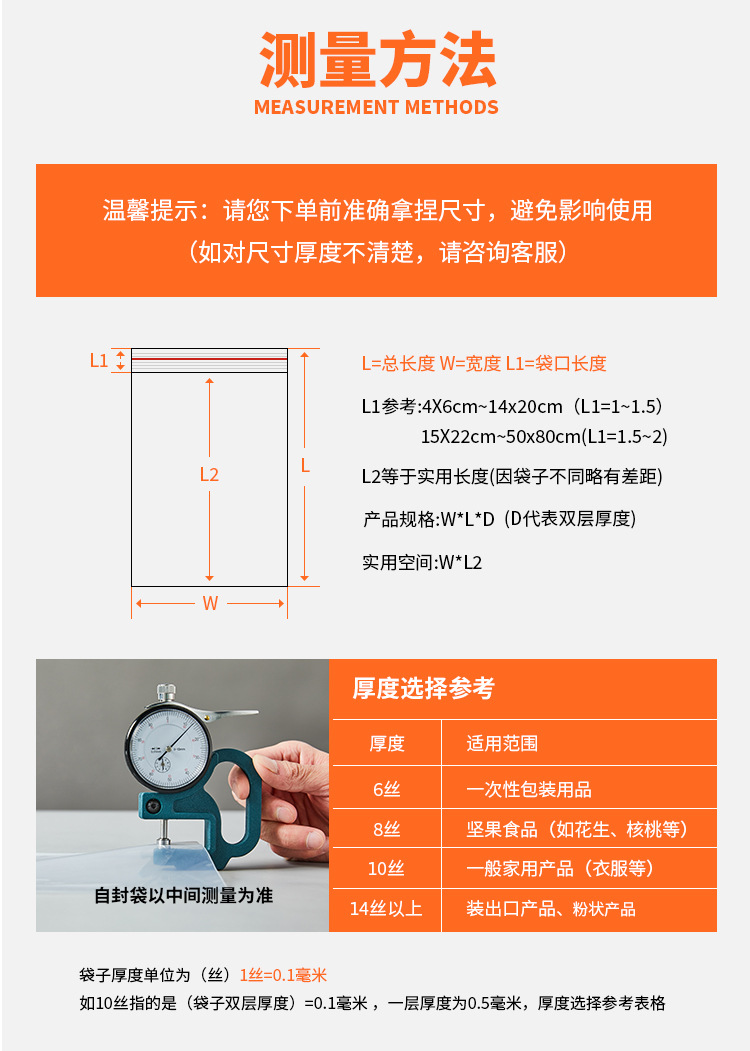 测量方法
MEASUREMENT METHODS

温馨提示：请您下单前准确拿捏尺寸，避免影响使用
（如对尺寸厚度不清楚，请咨询客服）

L1
L2
L
W

L=总长度 W=宽度 L1=袋口长度

L1参考:4X6cm~14x20cm（L1=1~1.5）
15X22cm~50x80cm(L1=1.5~2)

L2等于实用长度(因袋子不同略有差距)

产品规格:W*L*D（D代表双层厚度)

实用空间:W*L2

自封袋以中间测量为准

厚度选择参考

| 厚度 | 适用范围 |
|---|---|
| 6丝 | 一次性包装用品 |
| 8丝 | 坚果食品（如花生、核桃等） |
| 10丝 | 一般家用产品（衣服等） |
| 14丝以上 | 装出口产品、粉状产品 |

袋子厚度单位为（丝）1丝=0.1毫米
如10丝指的是（袋子双层厚度）=0.1毫米，一层厚度为0.5毫米，厚度选择参考表格